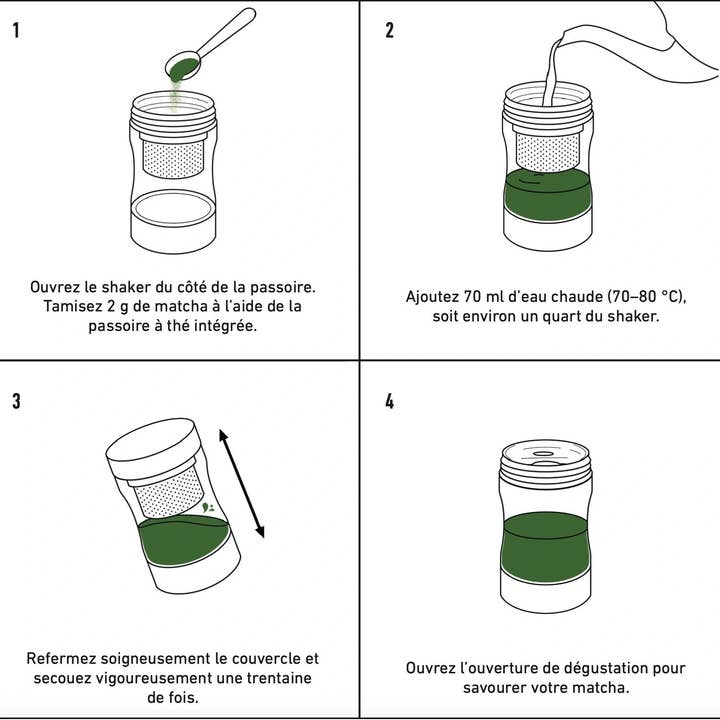 1

Ouvrez le shaker du côté de la passoire. Tamisez 2 g de matcha à l'aide de la passoire à thé intégrée.

2

Ajoutez 70 ml d'eau chaude (70–80 °C), soit environ un quart du shaker.

3

Refermez soigneusement le couvercle et secouez vigoureusement une trentaine de fois.

4

Ouvrez l'ouverture de dégustation pour savourer votre matcha.