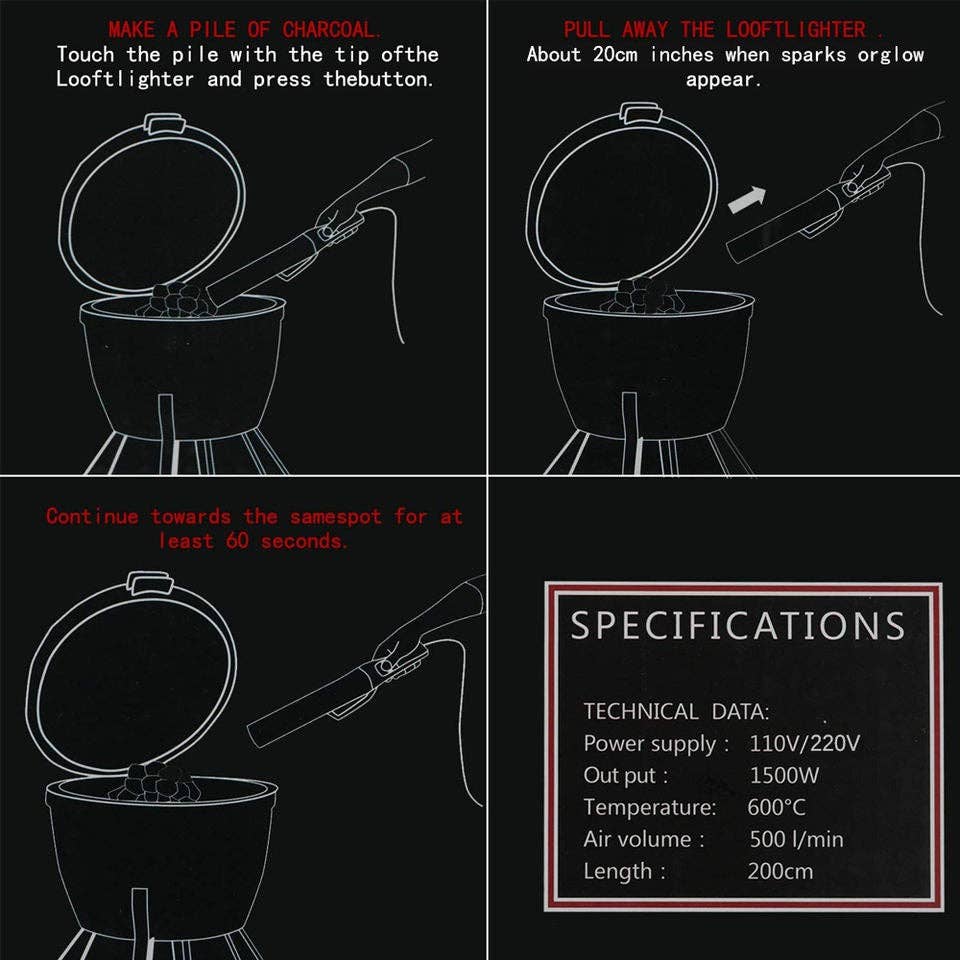 MAKE A PILE OF CHARCOAL.
Touch the pile with the tip ofthe Looftlighter and press thebutton.

PULL AWAY THE LOOFTLIGHTER .
About 20cm inches when sparks orglow appear.

Continue towards the samespot for at least 60 seconds.

SPECIFICATIONS

TECHNICAL DATA:
Power supply : 110V/220V
Out put : 1500W
Temperature: 600°C
Air volume : 500 l/min
Length : 200cm