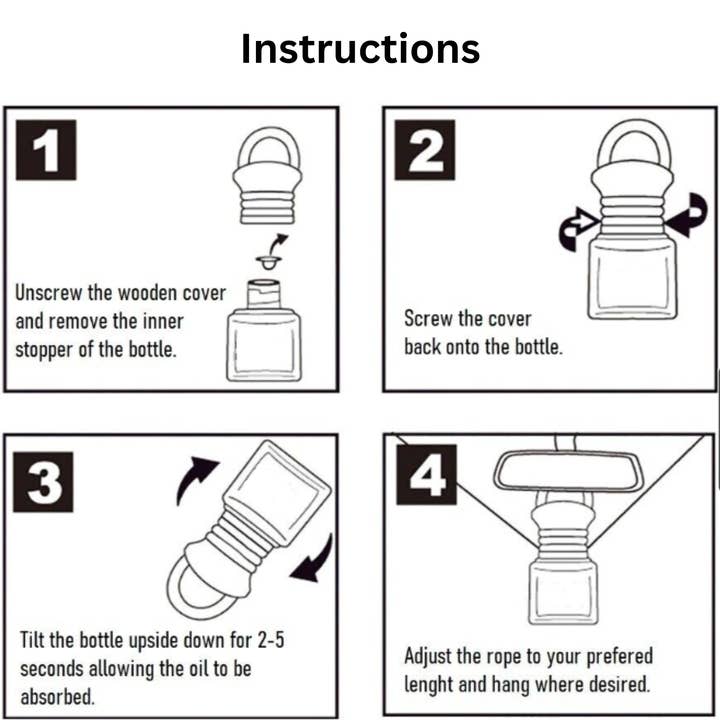 Instructions

1

Unscrew the wooden cover and remove the inner stopper of the bottle.

2

Screw the cover back onto the bottle.

3

Tilt the bottle upside down for 2-5 seconds allowing the oil to be absorbed.

4

Adjust the rope to your prefered lenght and hang where desired.