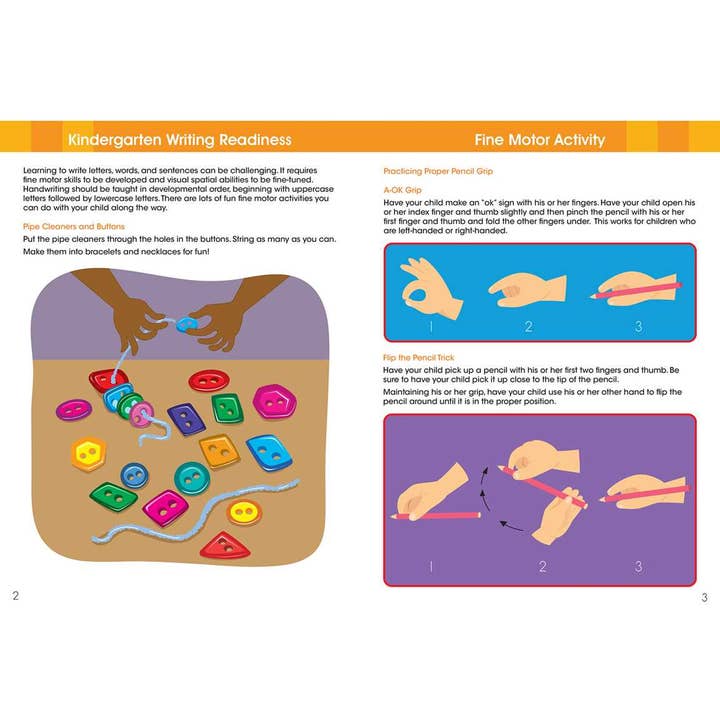 Kindergarten Writing Readiness

Learning to write letters, words, and sentences can be challenging. It requires fine motor skills to be developed and visual spatial abilities to be fine-tuned. Handwriting should be taught in developmental order, beginning with uppercase letters followed by lowercase letters. There are lots of fun fine motor activities you can do with your child along the way.

Pipe Cleaners and Buttons

Put the pipe cleaners through the holes in the buttons. String as many as you can.

Make them into bracelets and necklaces for fun!

2

Fine Motor Activity

Practicing Proper Pencil Grip

A-OK Grip

Have your child make an "ok" sign with his or her fingers. Have your child open his or her index finger and thumb slightly and then pinch the pencil with his or her first finger and thumb and fold the other fingers under. This works for children who are left-handed or right-handed.

1 2 3

Flip the Pencil Trick

Have your child pick up a pencil with his or her first two fingers and thumb. Be sure to have your child pick it up close to the tip of the pencil.

Maintaining his or her grip, have your child use his or her other hand to flip the pencil around until it is in the proper position.

1 2 3

3