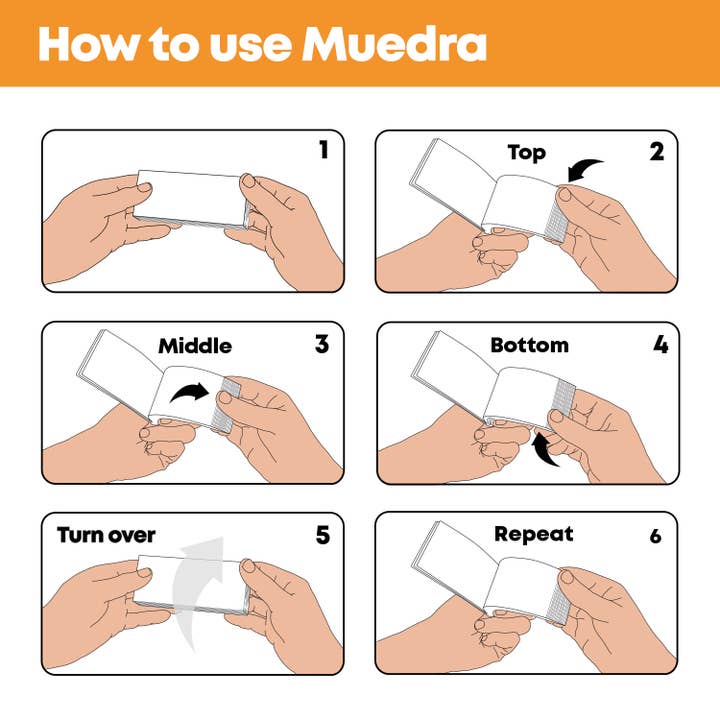 How to use Muedra

1

Top 2

Middle 3

Bottom 4

Turn over 5

Repeat 6