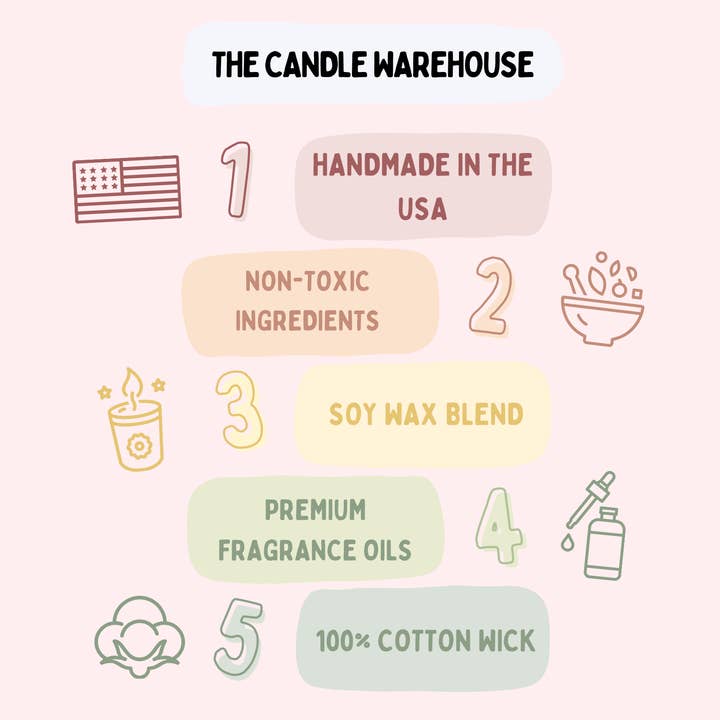 THE CANDLE WAREHOUSE

1

HANDMADE IN THE USA

NON-TOXIC INGREDIENTS

2

3

SOY WAX BLEND

PREMIUM FRAGRANCE OILS

4

5

100% COTTON WICK