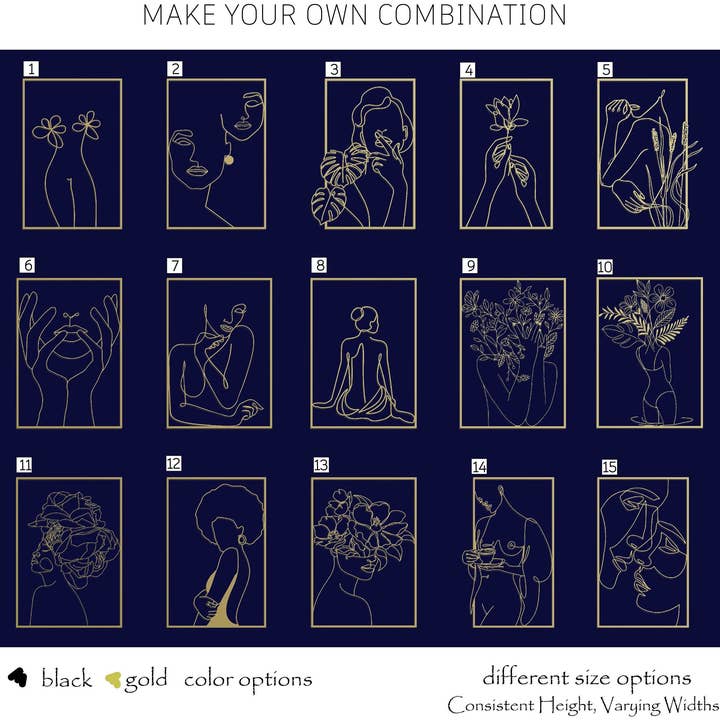 MAKE YOUR OWN COMBINATION

1
2
3
4
5
6
7
8
9
10
11
12
13
14
15

black gold color options

different size options
Consistent Height, Varying Widths