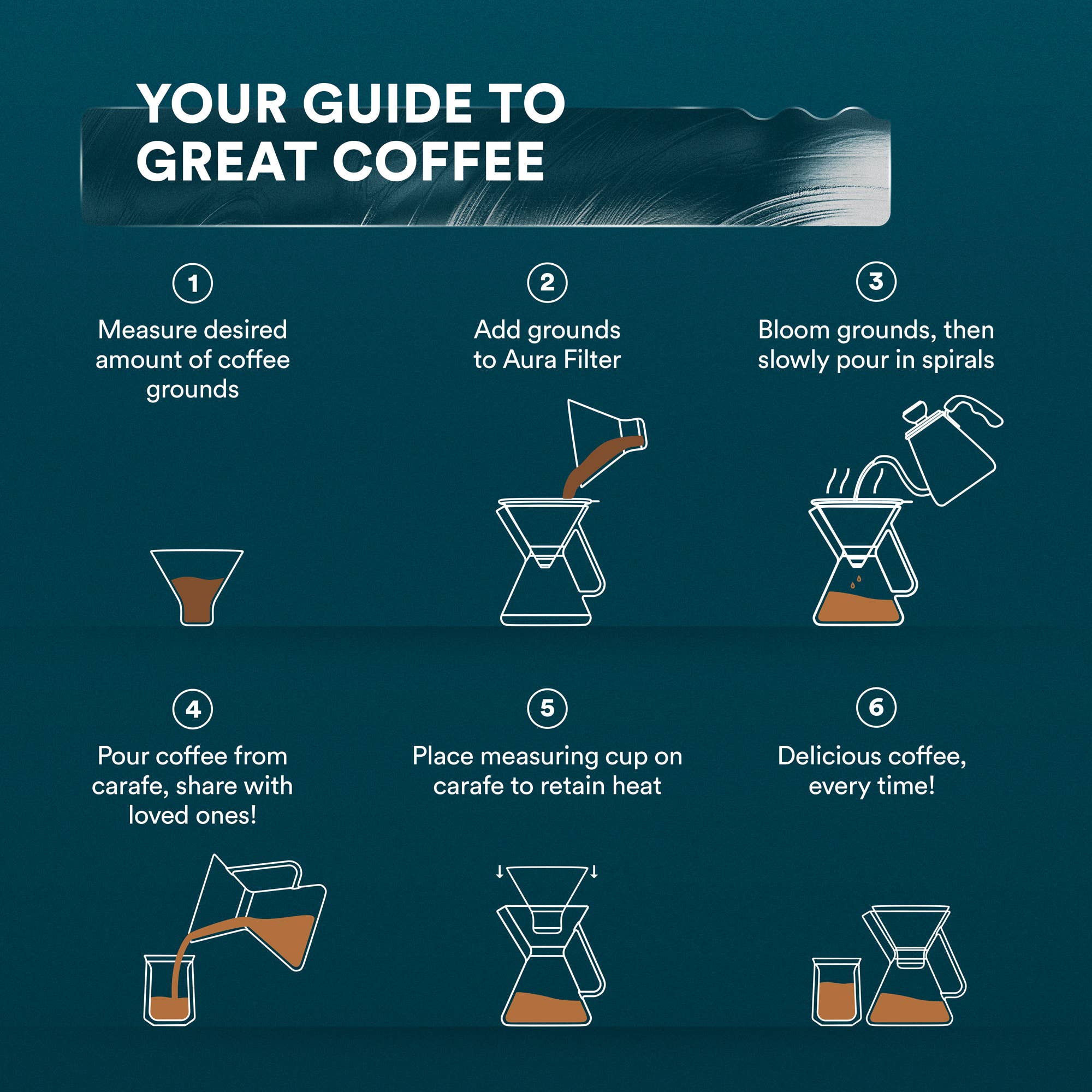 YOUR GUIDE TO GREAT COFFEE

1
Measure desired amount of coffee grounds

2
Add grounds to Aura Filter

3
Bloom grounds, then slowly pour in spirals

4
Pour coffee from carafe, share with loved ones!

5
Place measuring cup on carafe to retain heat

6
Delicious coffee, every time!