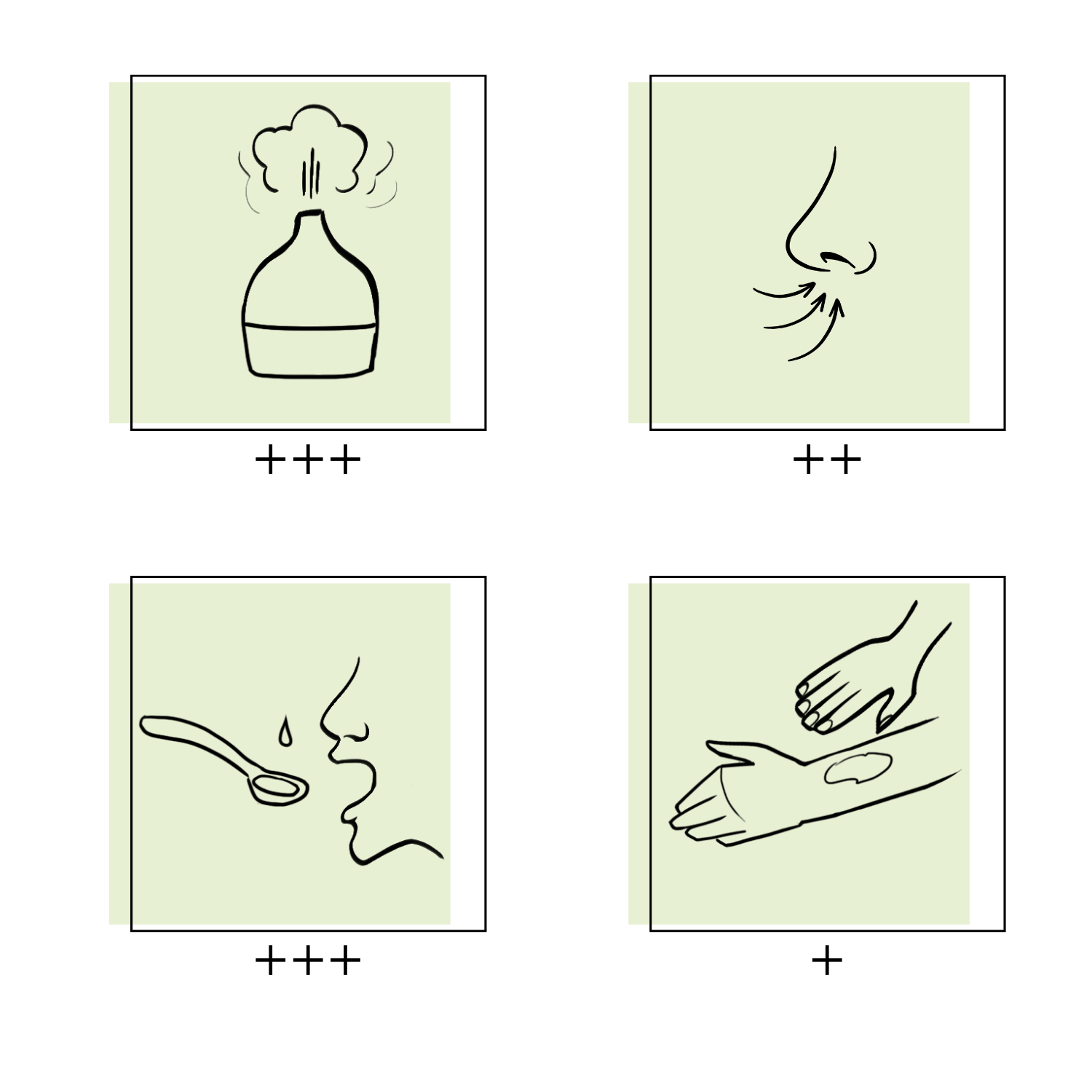 +++

++

+++

+