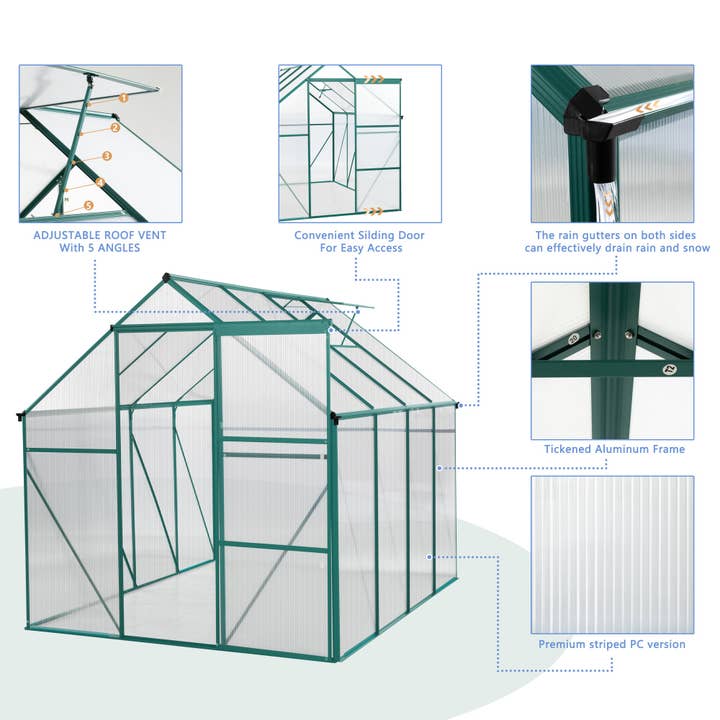 1
2
3
4
5

ADJUSTABLE ROOF VENT
With 5 ANGLES

Convenient Silding Door
For Easy Access

The rain gutters on both sides
can effectively drain rain and snow

Tickened Aluminum Frame

Premium striped PC version