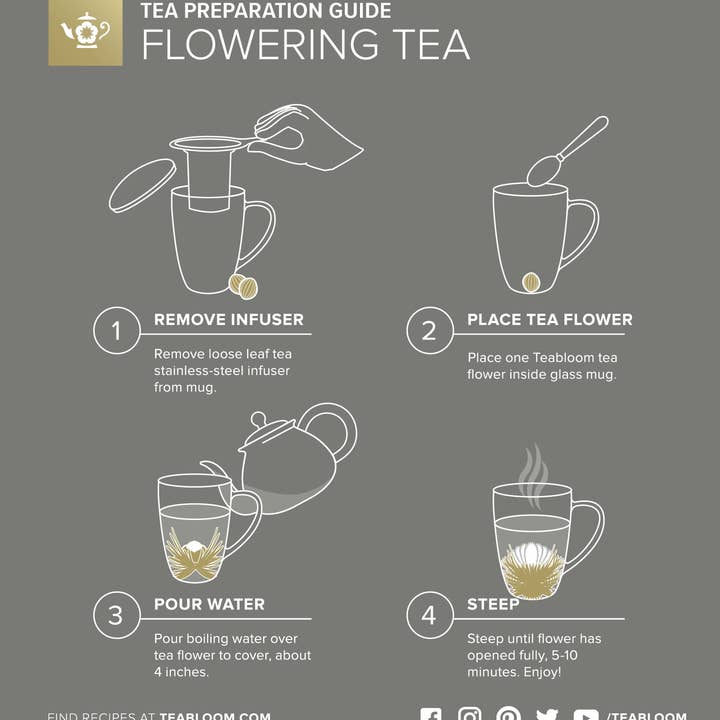 TEA PREPARATION GUIDE
FLOWERING TEA

1 REMOVE INFUSER
Remove loose leaf tea stainless-steel infuser from mug.

2 PLACE TEA FLOWER
Place one Teabloom tea flower inside glass mug.

3 POUR WATER
Pour boiling water over tea flower to cover, about 4 inches.

4 STEEP
Steep until flower has opened fully, 5-10 minutes. Enjoy!

FIND RECIPES AT TEABLOOM.COM
/TEABLOOM