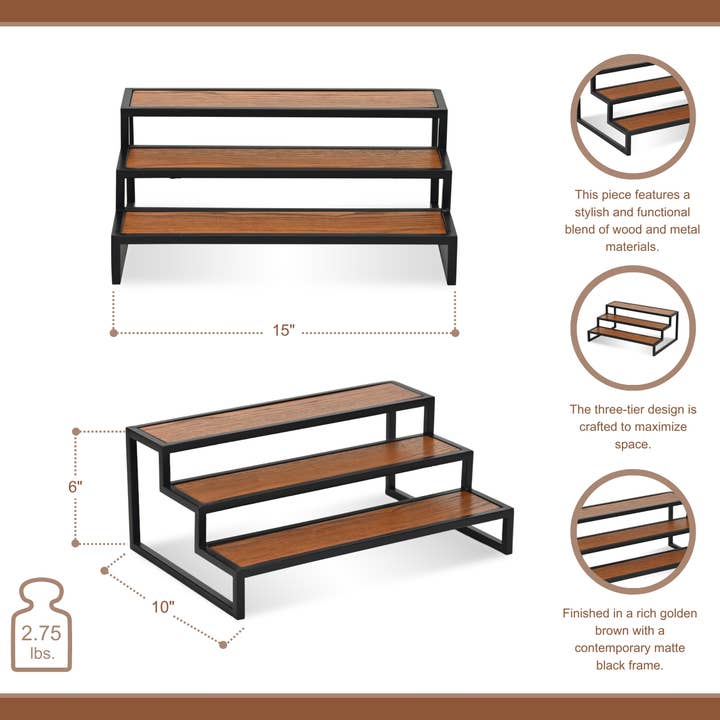 15"

6"

10"

2.75 lbs.

This piece features a stylish and functional blend of wood and metal materials.

The three-tier design is crafted to maximize space.

Finished in a rich golden brown with a contemporary matte black frame.