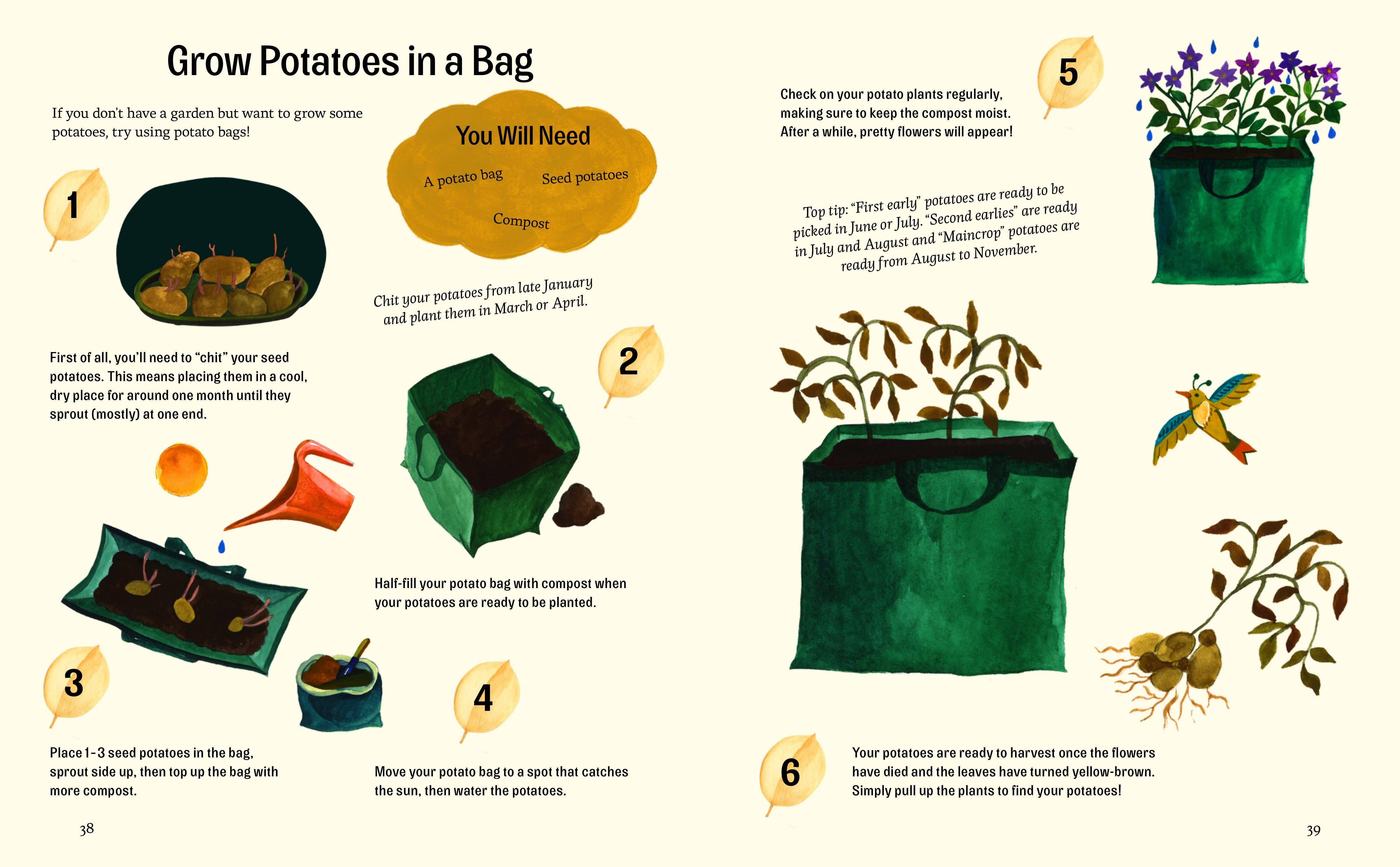 Grow Potatoes in a Bag

If you don't have a garden but want to grow some potatoes, try using potato bags!

You Will Need

A potato bag

Seed potatoes

Compost

1

First of all, you'll need to "chit" your seed potatoes. This means placing them in a cool, dry place for around one month until they sprout (mostly) at one end.

Chit your potatoes from late January and plant them in March or April.

2

Half-fill your potato bag with compost when your potatoes are ready to be planted.

3

Place 1–3 seed potatoes in the bag, sprout side up, then top up the bag with more compost.

4

Move your potato bag to a spot that catches the sun, then water the potatoes.

38

5

Check on your potato plants regularly, making sure to keep the compost moist. After a while, pretty flowers will appear!

Top tip: "First early" potatoes are ready to be picked in June or July. "Second earlies" are ready in July and August and "Maincrop" potatoes are ready from August to November.

6

Your potatoes are ready to harvest once the flowers have died and the leaves have turned yellow-brown. Simply pull up the plants to find your potatoes!

39