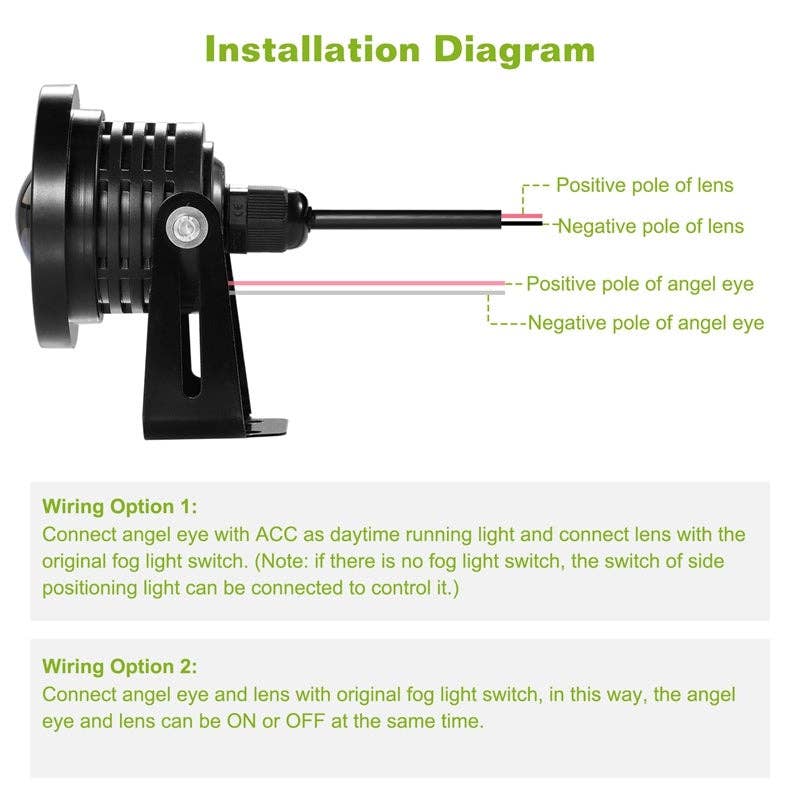 Installation Diagram

Positive pole of lens

Negative pole of lens

Positive pole of angel eye

Negative pole of angel eye

Wiring Option 1:
Connect angel eye with ACC as daytime running light and connect lens with the original fog light switch. (Note: if there is no fog light switch, the switch of side positioning light can be connected to control it.)

Wiring Option 2:
Connect angel eye and lens with original fog light switch, in this way, the angel eye and lens can be ON or OFF at the same time.