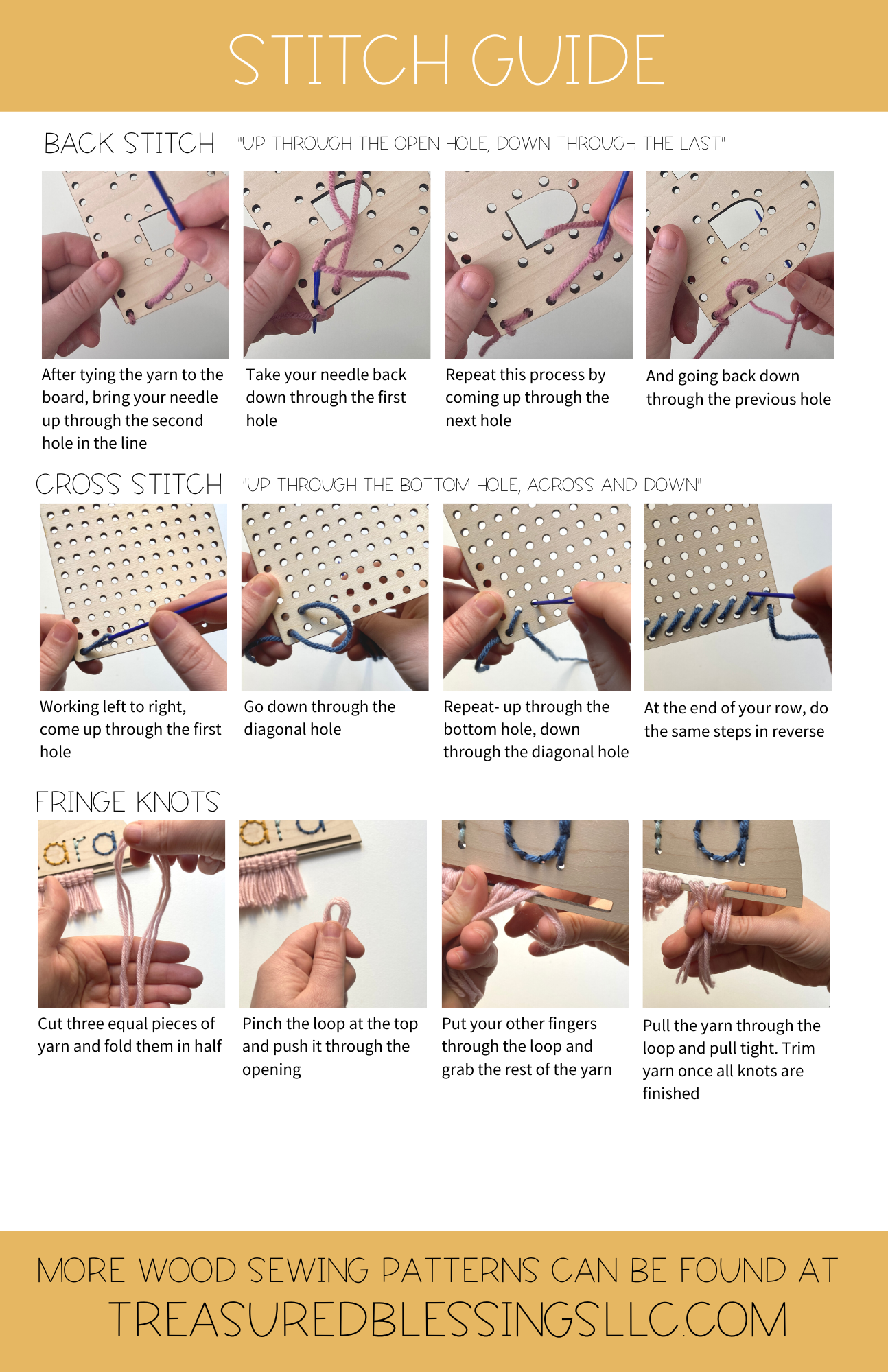 STITCH GUIDE

BACK STITCH "UP THROUGH THE OPEN HOLE, DOWN THROUGH THE LAST"

After tying the yarn to the board, bring your needle up through the second hole in the line

Take your needle back down through the first hole

Repeat this process by coming up through the next hole

And going back down through the previous hole

CROSS STITCH "UP THROUGH THE BOTTOM HOLE, ACROSS AND DOWN"

Working left to right, come up through the first hole

Go down through the diagonal hole

Repeat- up through the bottom hole, down through the diagonal hole

At the end of your row, do the same steps in reverse

FRINGE KNOTS

Cut three equal pieces of yarn and fold them in half

Pinch the loop at the top and push it through the opening

Put your other fingers through the loop and grab the rest of the yarn

Pull the yarn through the loop and pull tight. Trim yarn once all knots are finished

MORE WOOD SEWING PATTERNS CAN BE FOUND AT
TREASUREDBLESSINGSLLC.COM