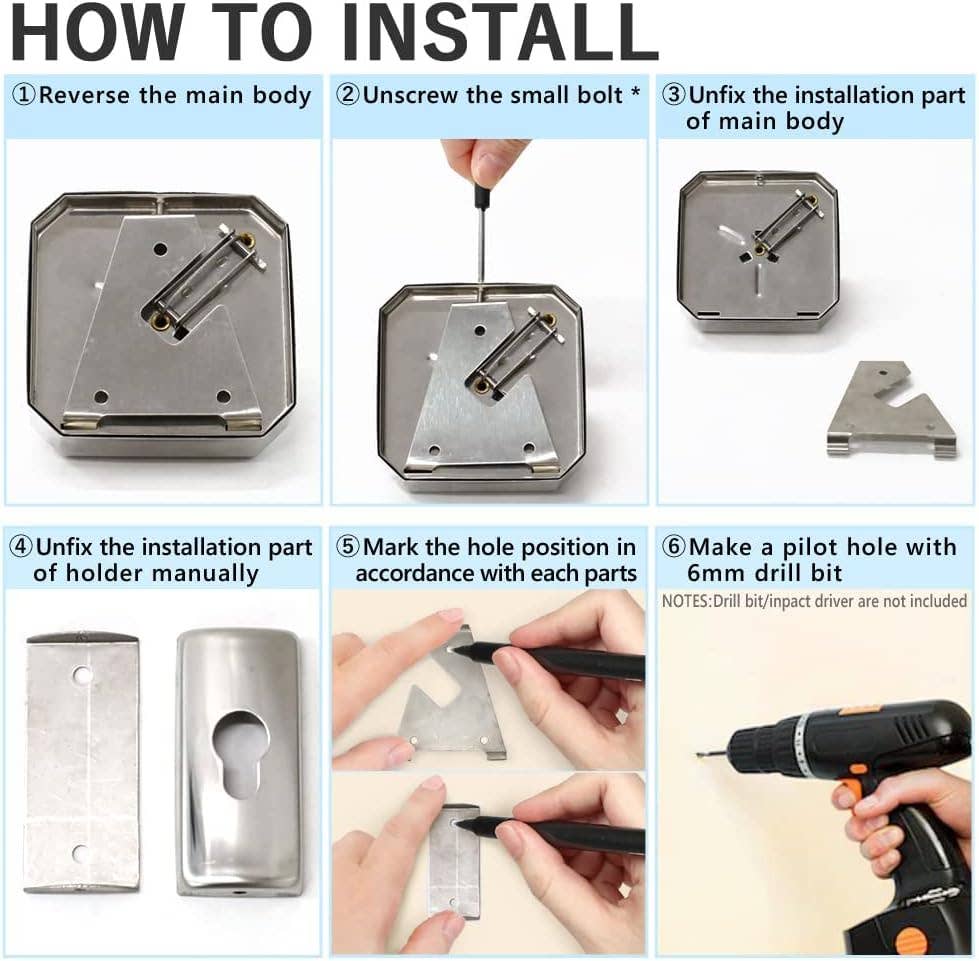 HOW TO INSTALL

①Reverse the main body

②Unscrew the small bolt *

③Unfix the installation part of main body

④Unfix the installation part of holder manually

⑤Mark the hole position in accordance with each parts

⑥Make a pilot hole with 6mm drill bit

NOTES:Drill bit/inpact driver are not included