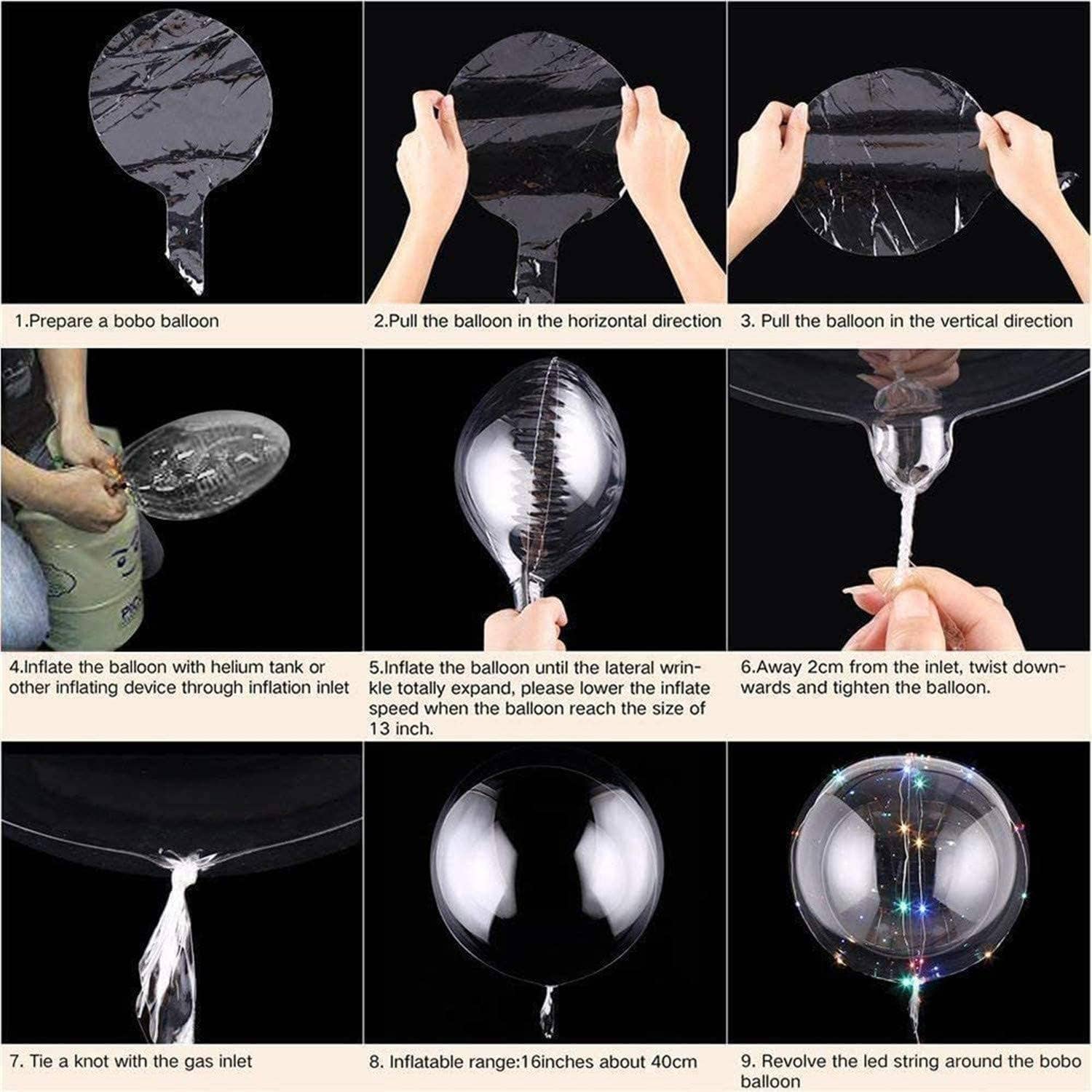 1.Prepare a bobo balloon

2.Pull the balloon in the horizontal direction

3. Pull the balloon in the vertical direction

4.Inflate the balloon with helium tank or other inflating device through inflation inlet

5.Inflate the balloon until the lateral wrinkle totally expand, please lower the inflate speed when the balloon reach the size of 13 inch.

6.Away 2cm from the inlet, twist downwards and tighten the balloon.

7. Tie a knot with the gas inlet

8. Inflatable range:16inches about 40cm

9. Revolve the led string around the bobo balloon