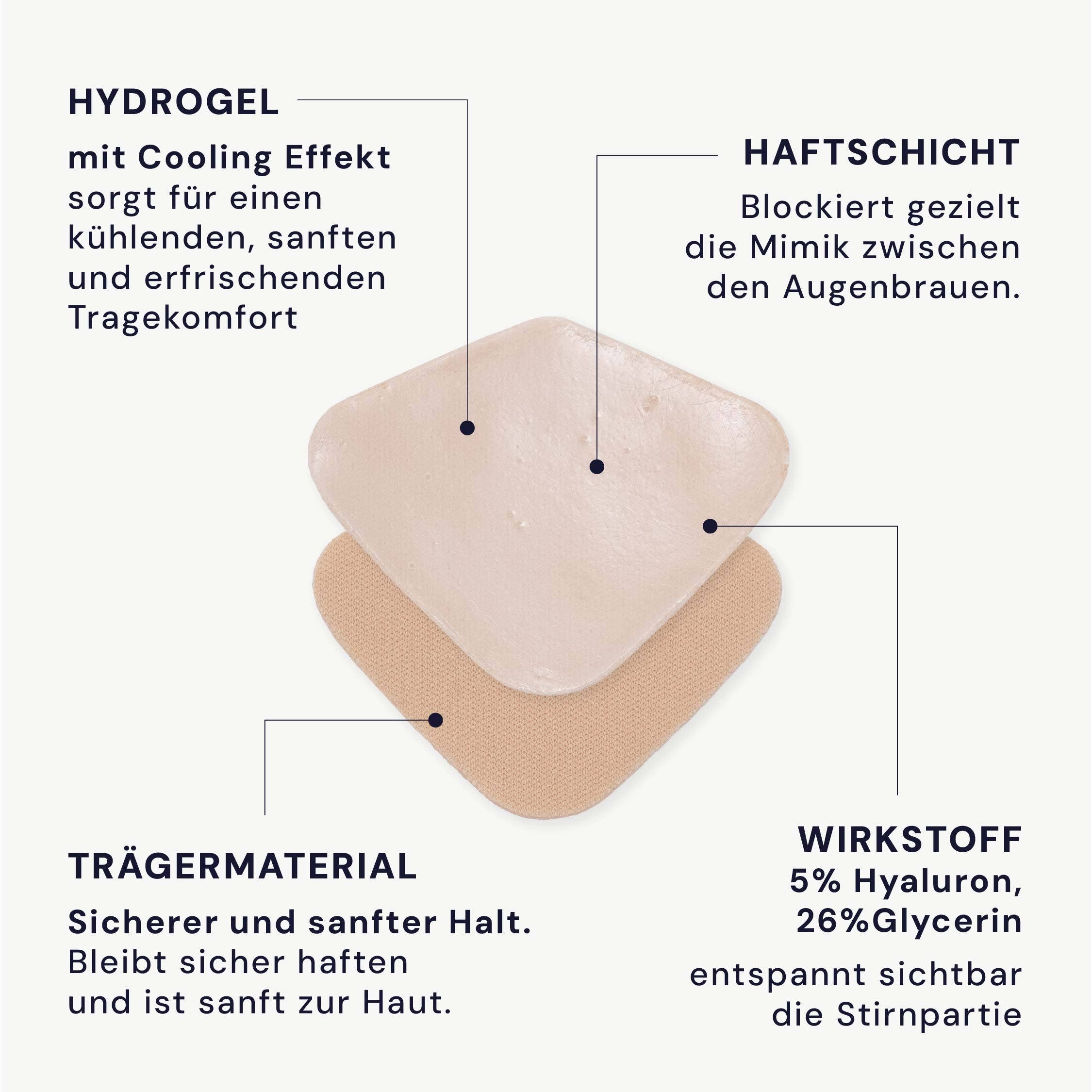 HYDROGEL

mit Cooling Effekt sorgt für einen kühlenden, sanften und erfrischenden Tragekomfort

HAFTSCHICHT

Blockiert gezielt die Mimik zwischen den Augenbrauen.

TRÄGERMATERIAL

Sicherer und sanfter Halt. Bleibt sicher haften und ist sanft zur Haut.

WIRKSTOFF
5% Hyaluron, 26%Glycerin

entspannt sichtbar die Stirnpartie