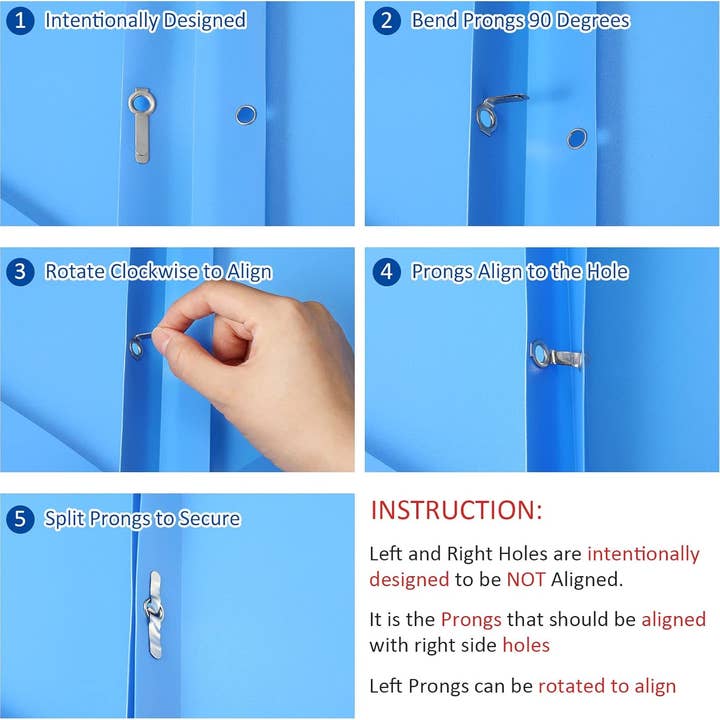 1 Intentionally Designed

2 Bend Prongs 90 Degrees

3 Rotate Clockwise to Align

4 Prongs Align to the Hole

5 Split Prongs to Secure

INSTRUCTION:

Left and Right Holes are intentionally designed to be NOT Aligned.

It is the Prongs that should be aligned with right side holes

Left Prongs can be rotated to align