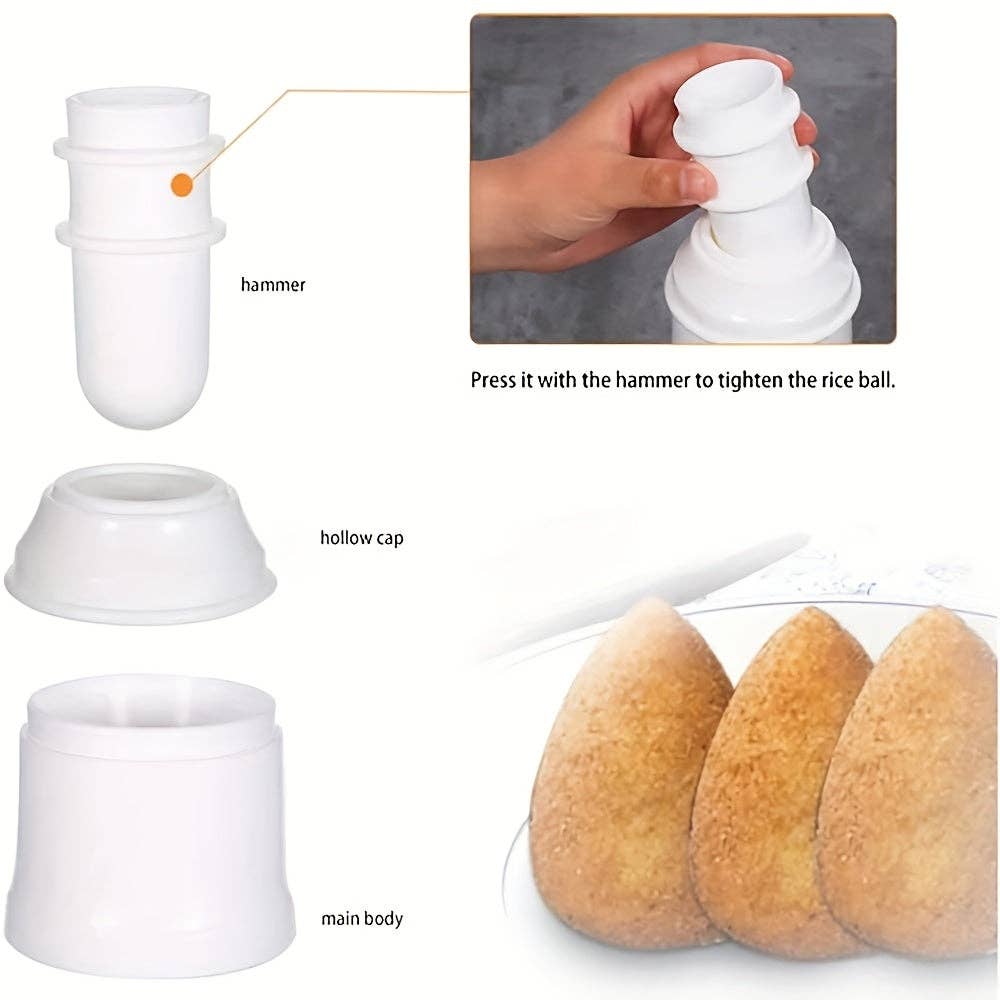 hammer

Press it with the hammer to tighten the rice ball.

hollow cap

main body