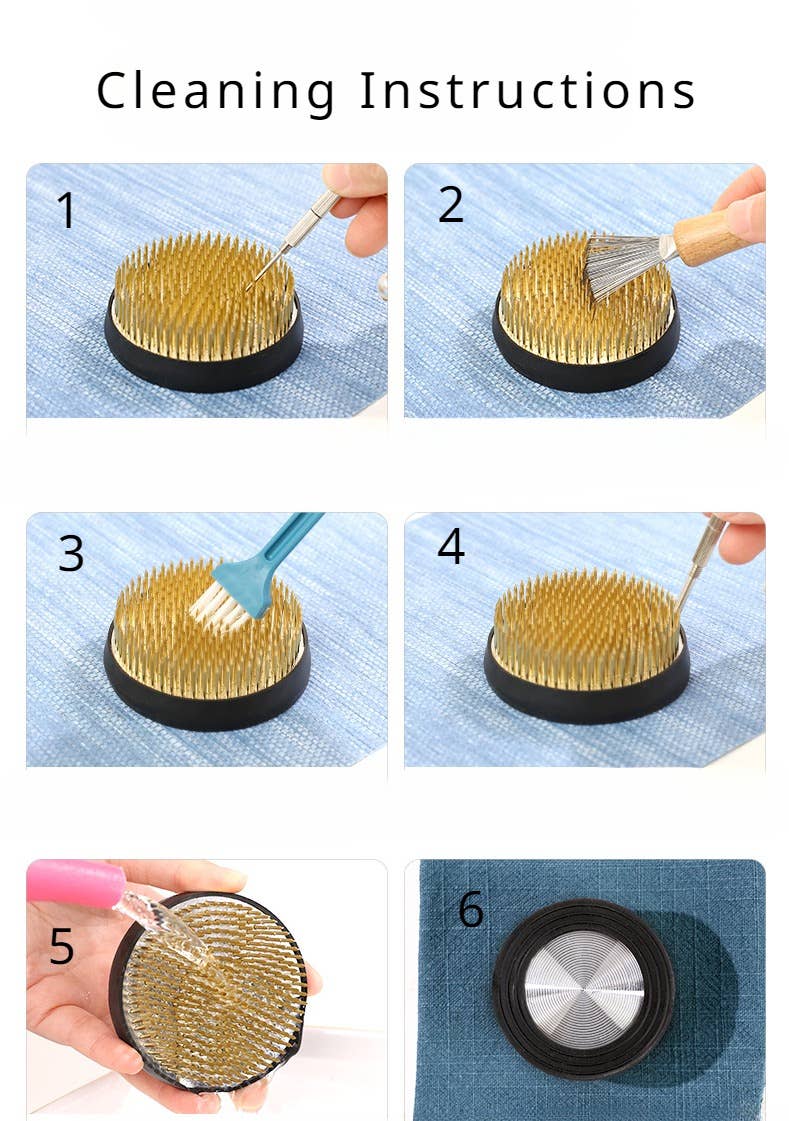 Cleaning Instructions

1

2

3

4

5

6