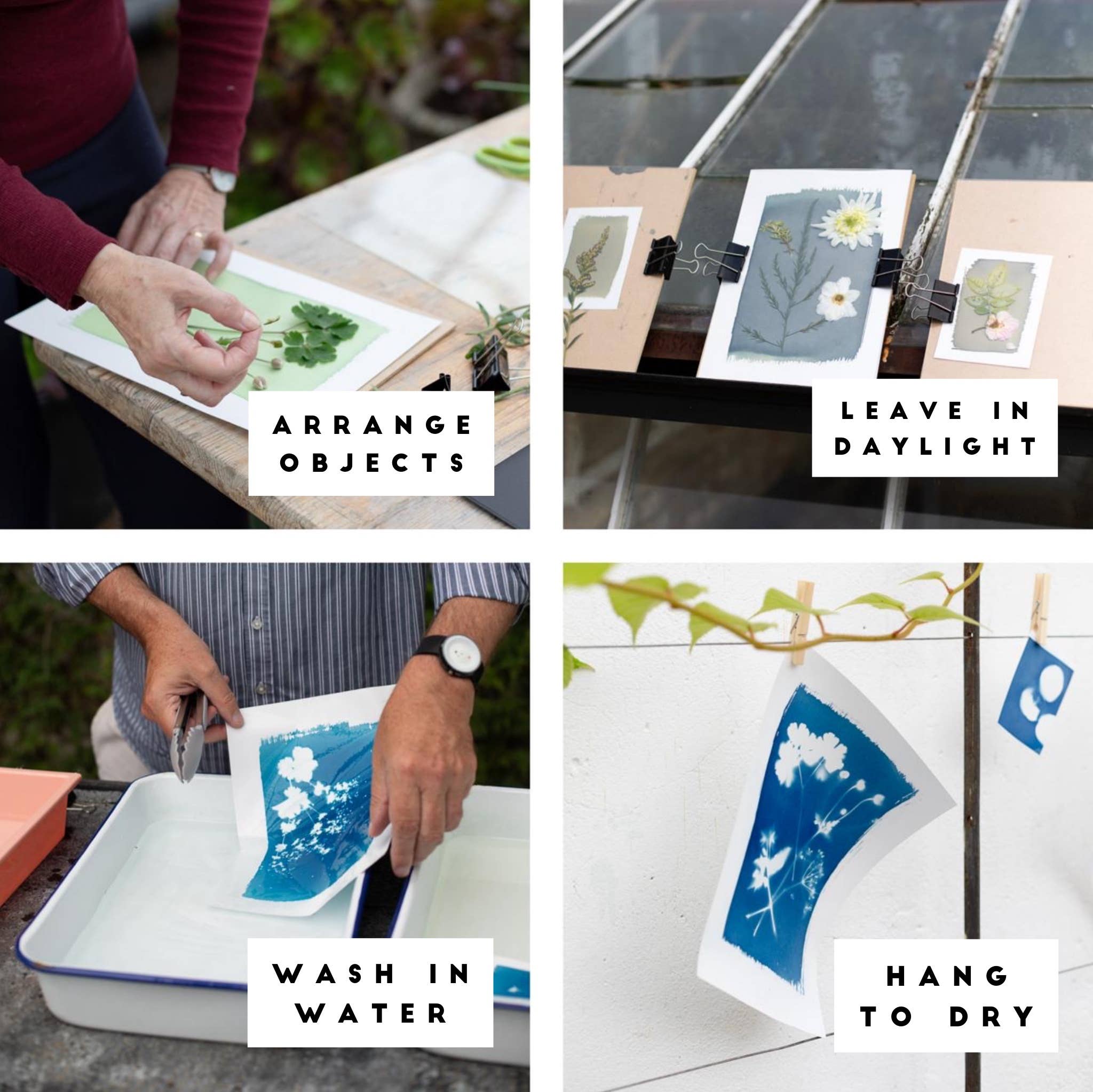 ARRANGE OBJECTS

LEAVE IN DAYLIGHT

WASH IN WATER

HANG TO DRY