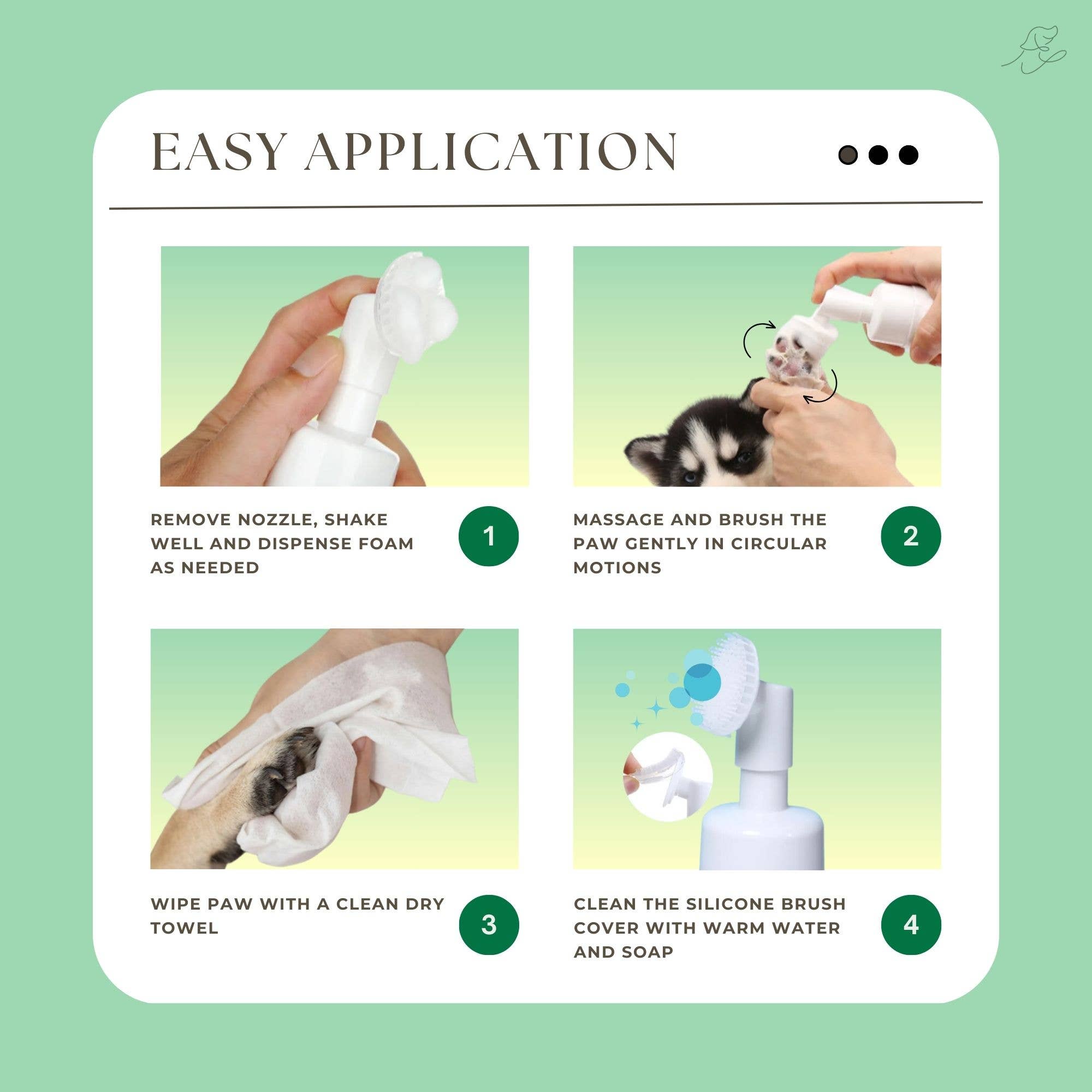 EASY APPLICATION

REMOVE NOZZLE, SHAKE WELL AND DISPENSE FOAM AS NEEDED

1

MASSAGE AND BRUSH THE PAW GENTLY IN CIRCULAR MOTIONS

2

WIPE PAW WITH A CLEAN DRY TOWEL

3

CLEAN THE SILICONE BRUSH COVER WITH WARM WATER AND SOAP

4