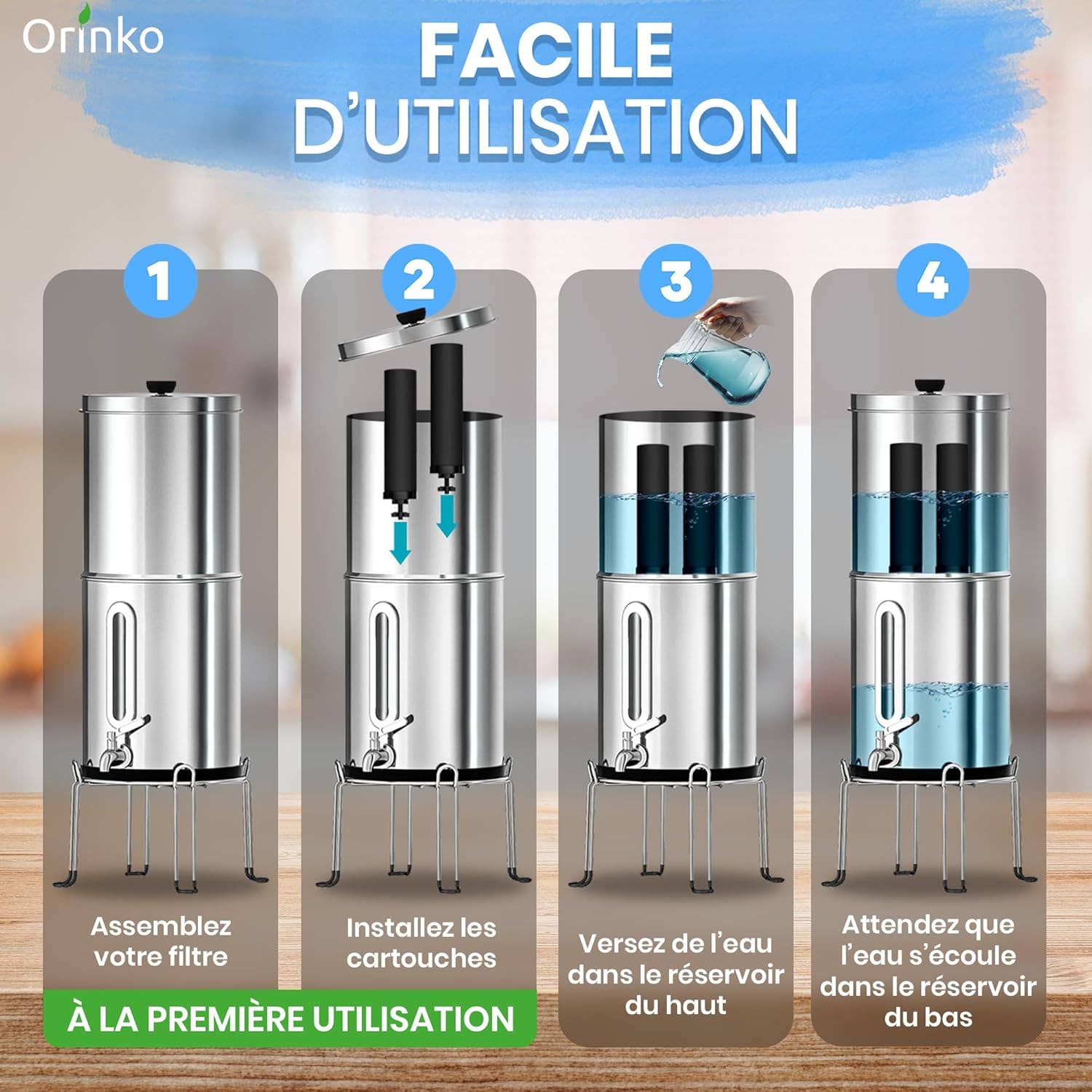 Orinko

FACILE D'UTILISATION

1

Assemblez votre filtre

2

Installez les cartouches

À LA PREMIÈRE UTILISATION

3

Versez de l'eau dans le réservoir du haut

4

Attendez que l'eau s'écoule dans le réservoir du bas