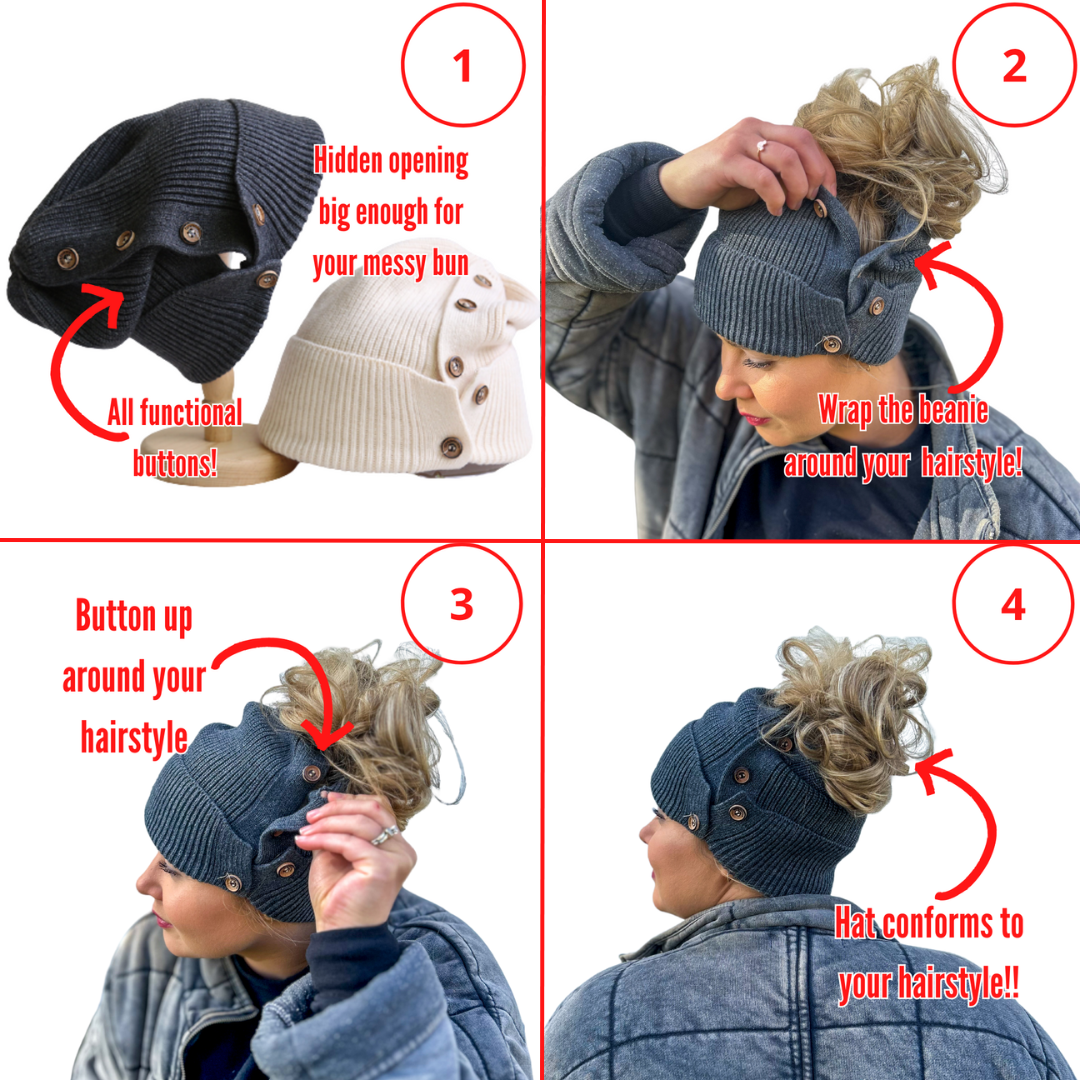 1

Hidden opening big enough for your messy bun

All functional buttons!

2

Wrap the beanie around your hairstyle!

3

Button up around your hairstyle

4

Hat conforms to your hairstyle!!