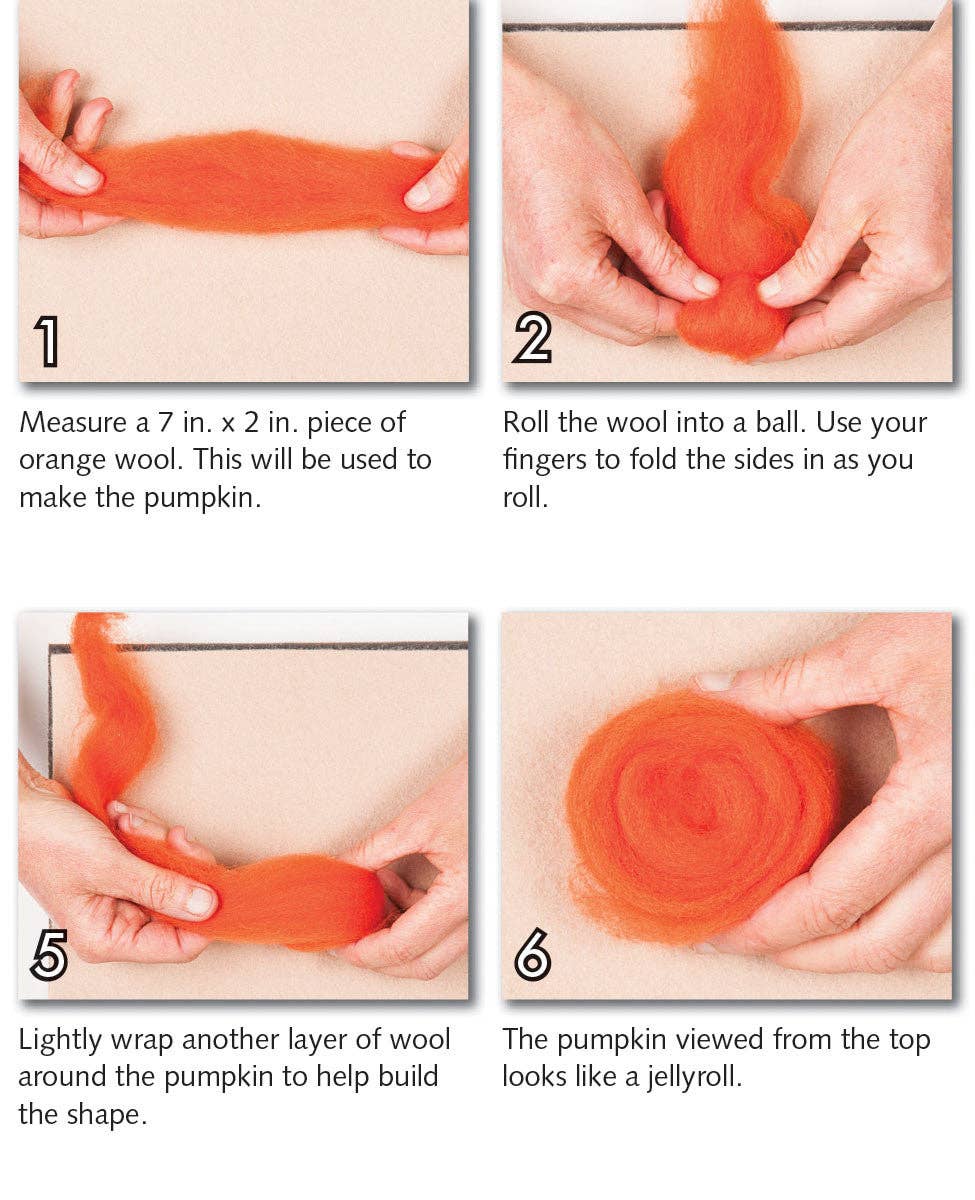 1

Measure a 7 in. x 2 in. piece of orange wool. This will be used to make the pumpkin.

2

Roll the wool into a ball. Use your fingers to fold the sides in as you roll.

5

Lightly wrap another layer of wool around the pumpkin to help build the shape.

6

The pumpkin viewed from the top looks like a jellyroll.