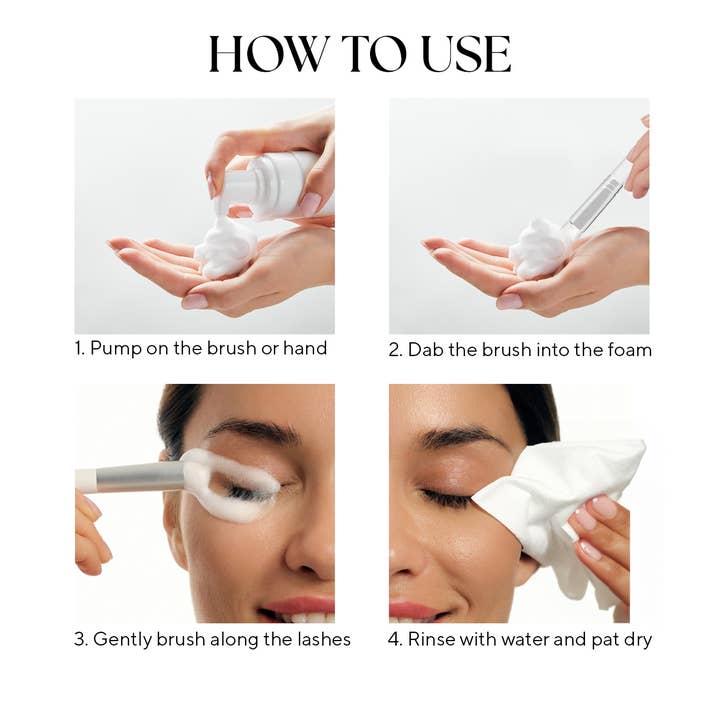 HOW TO USE

1. Pump on the brush or hand

2. Dab the brush into the foam

3. Gently brush along the lashes

4. Rinse with water and pat dry