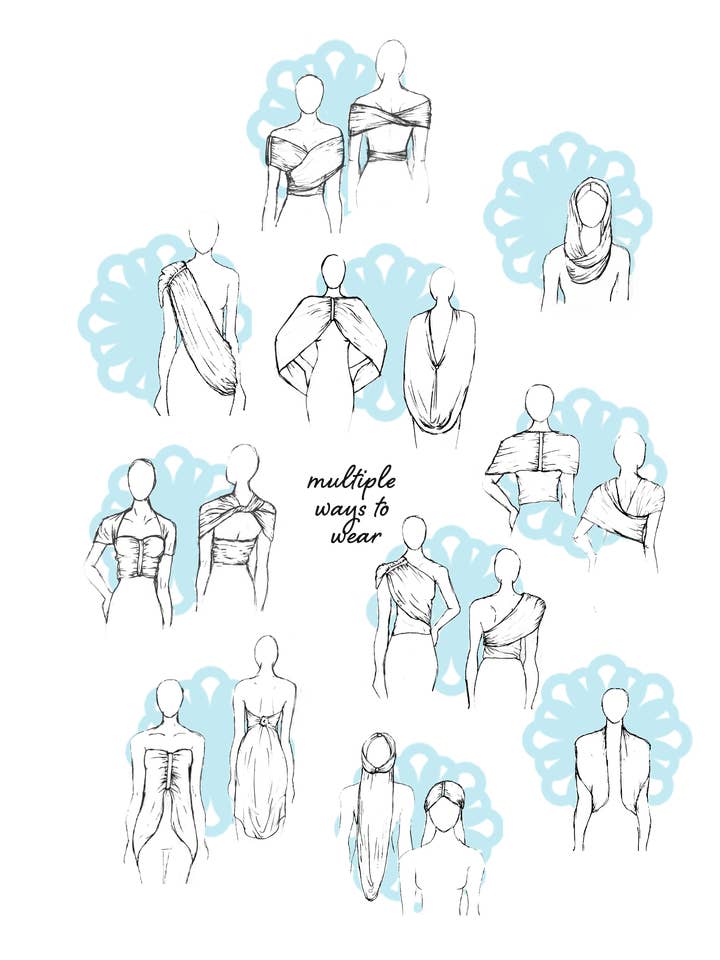 multiple ways to wear