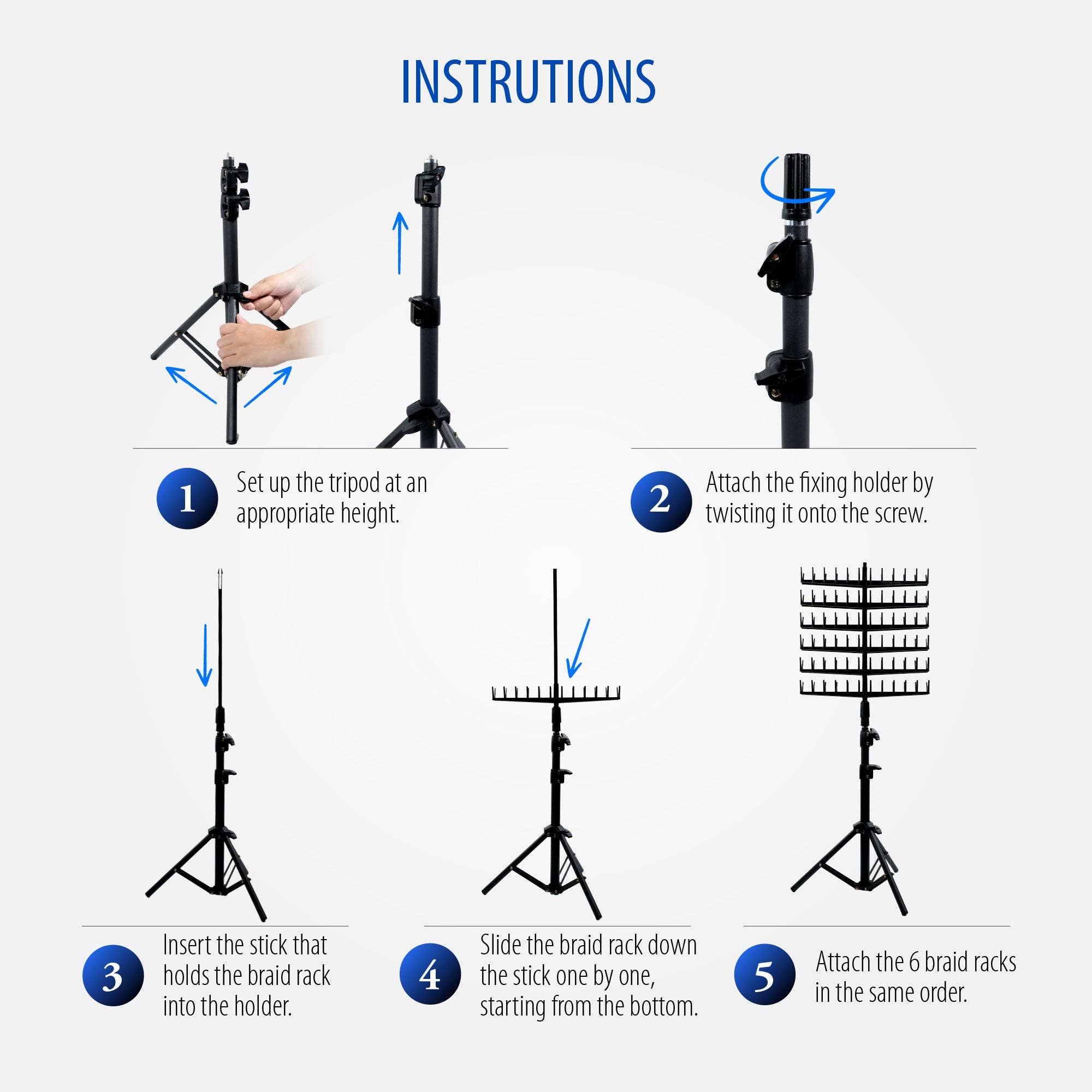 INSTRUTIONS

1 Set up the tripod at an appropriate height.

2 Attach the fixing holder by twisting it onto the screw.

3 Insert the stick that holds the braid rack into the holder.

4 Slide the braid rack down the stick one by one, starting from the bottom.

5 Attach the 6 braid racks in the same order.