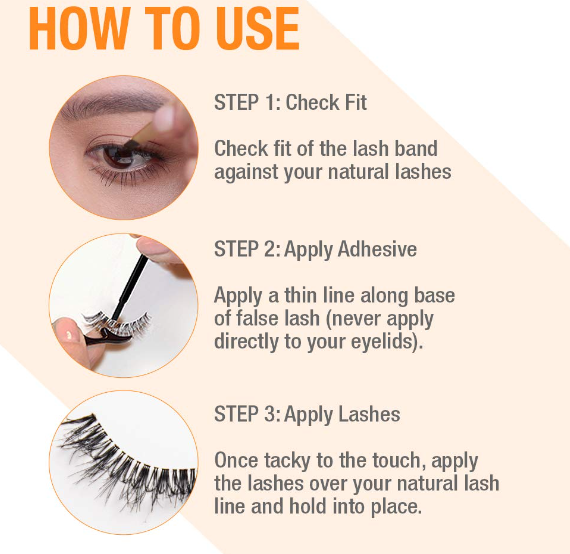 HOW TO USE

STEP 1: Check Fit

Check fit of the lash band against your natural lashes

STEP 2: Apply Adhesive

Apply a thin line along base of false lash (never apply directly to your eyelids).

STEP 3: Apply Lashes

Once tacky to the touch, apply the lashes over your natural lash line and hold into place.