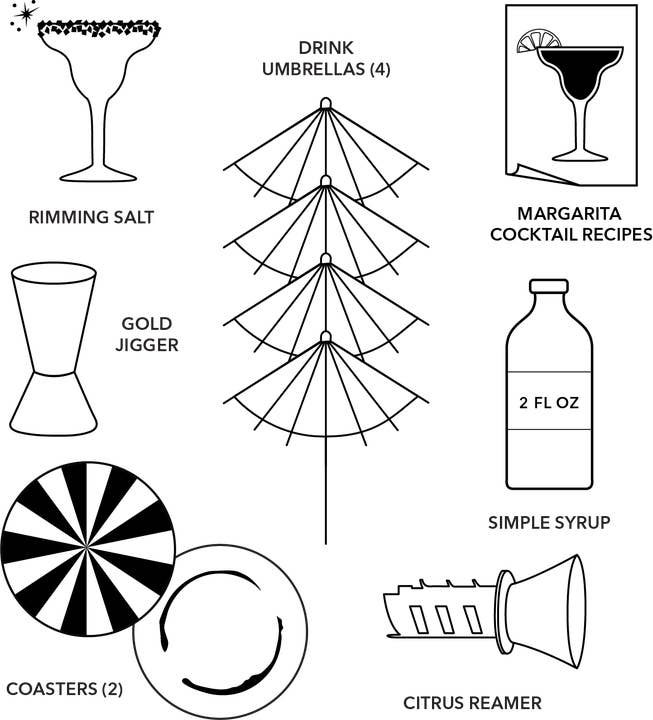 DRINK UMBRELLAS (4)

RIMMING SALT

MARGARITA COCKTAIL RECIPES

GOLD JIGGER

2 FL OZ

SIMPLE SYRUP

COASTERS (2)

CITRUS REAMER