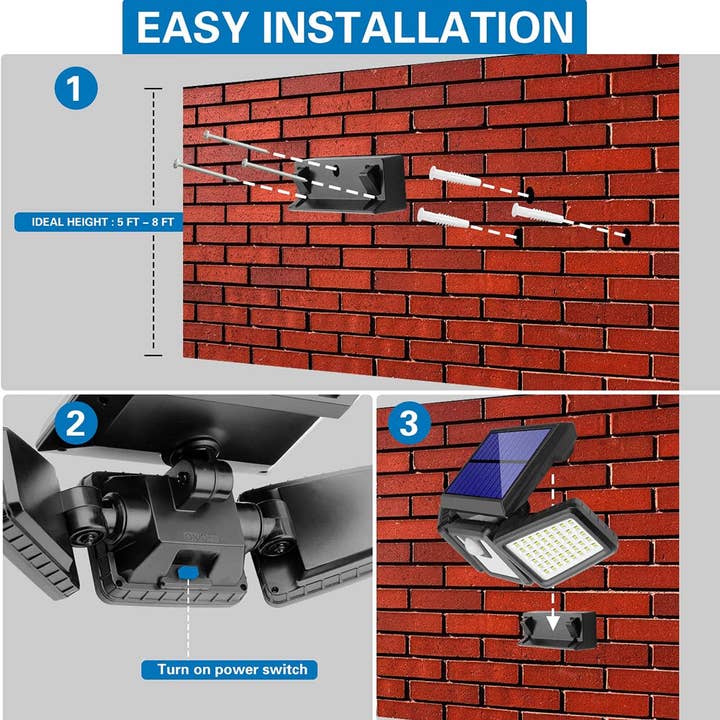 EASY INSTALLATION

1

IDEAL HEIGHT : 5 FT – 8 FT

2

Turn on power switch

3