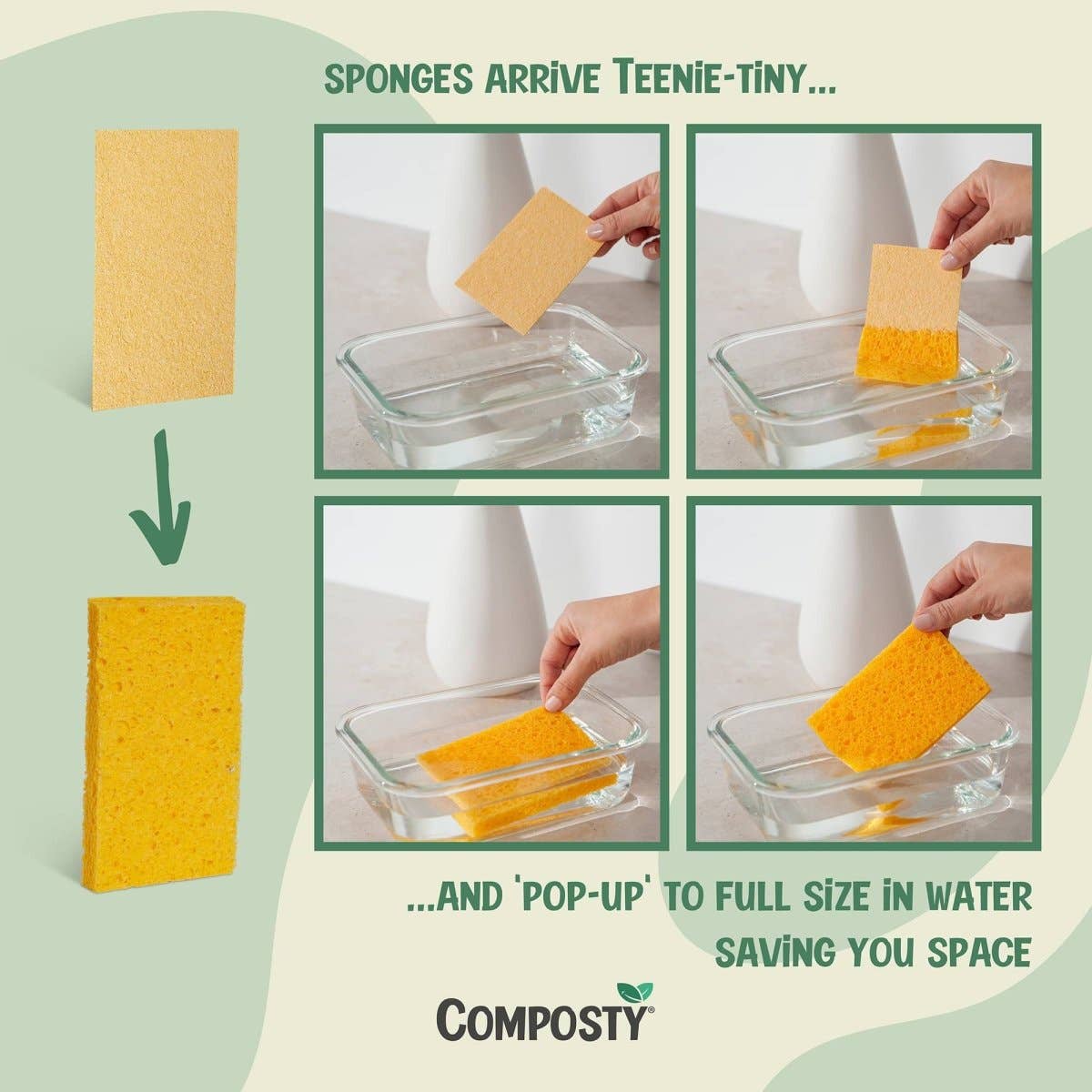 SPONGES ARRIVE TEENIE-TINY...

...AND 'POP-UP' TO FULL SIZE IN WATER SAVING YOU SPACE

COMPOSTY®