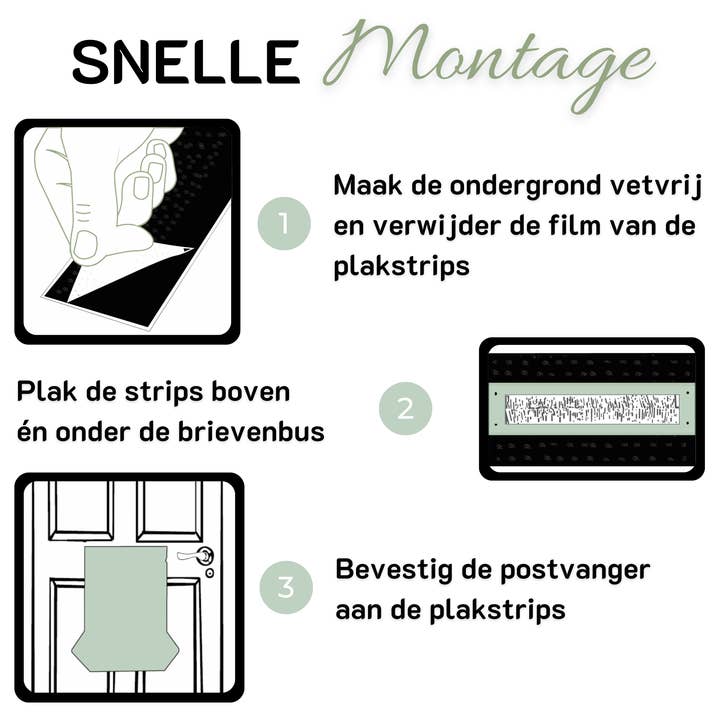 SNELLE Montage

1

Maak de ondergrond vetvrij en verwijder de film van de plakstrips

Plak de strips boven én onder de brievenbus

2

3

Bevestig de postvanger aan de plakstrips