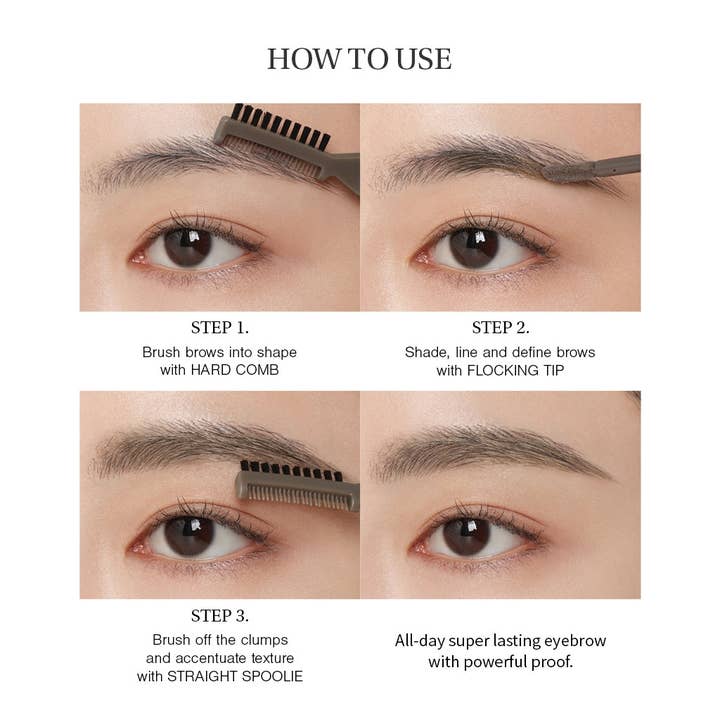 HOW TO USE

STEP 1.
Brush brows into shape with HARD COMB

STEP 2.
Shade, line and define brows with FLOCKING TIP

STEP 3.
Brush off the clumps and accentuate texture with STRAIGHT SPOOLIE

All-day super lasting eyebrow with powerful proof.