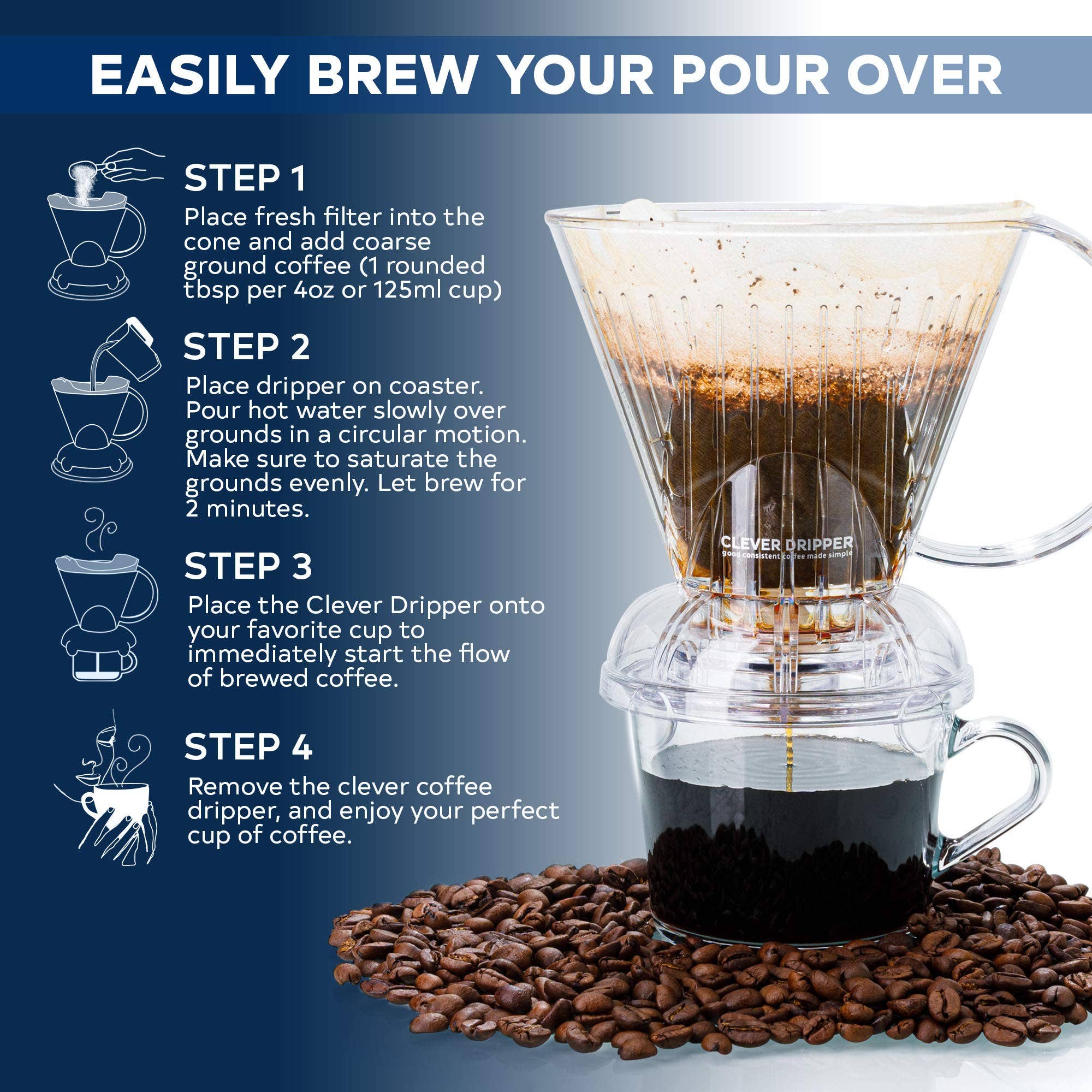 EASILY BREW YOUR POUR OVER

STEP 1
Place fresh filter into the cone and add coarse ground coffee (1 rounded tbsp per 4oz or 125ml cup)

STEP 2
Place dripper on coaster. Pour hot water slowly over grounds in a circular motion. Make sure to saturate the grounds evenly. Let brew for 2 minutes.

STEP 3
Place the Clever Dripper onto your favorite cup to immediately start the flow of brewed coffee.

STEP 4
Remove the clever coffee dripper, and enjoy your perfect cup of coffee.

CLEVER DRIPPER
good consistent coffee made simple