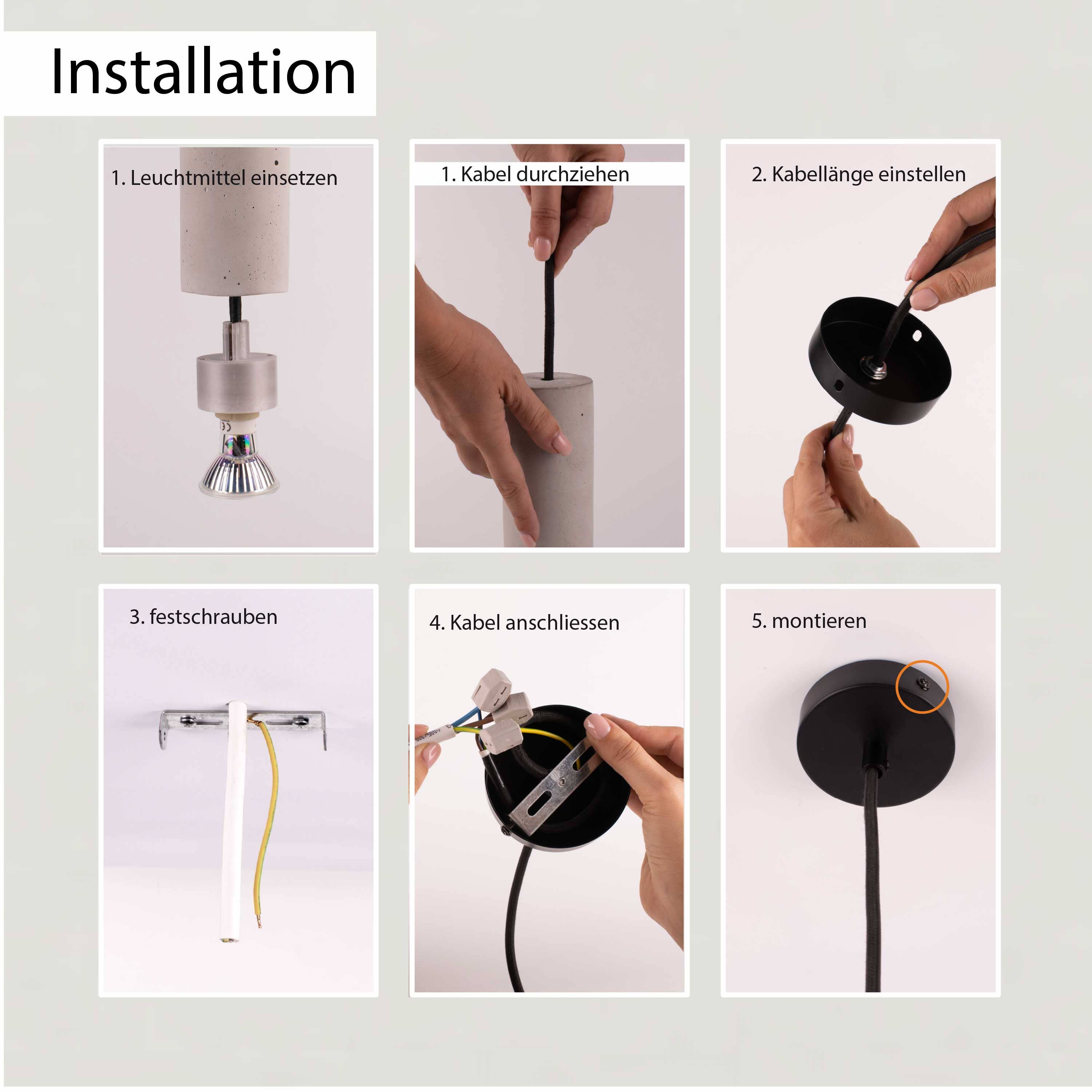 Installation

1. Leuchtmittel einsetzen

1. Kabel durchziehen

2. Kabellänge einstellen

3. festschrauben

4. Kabel anschliessen

5. montieren