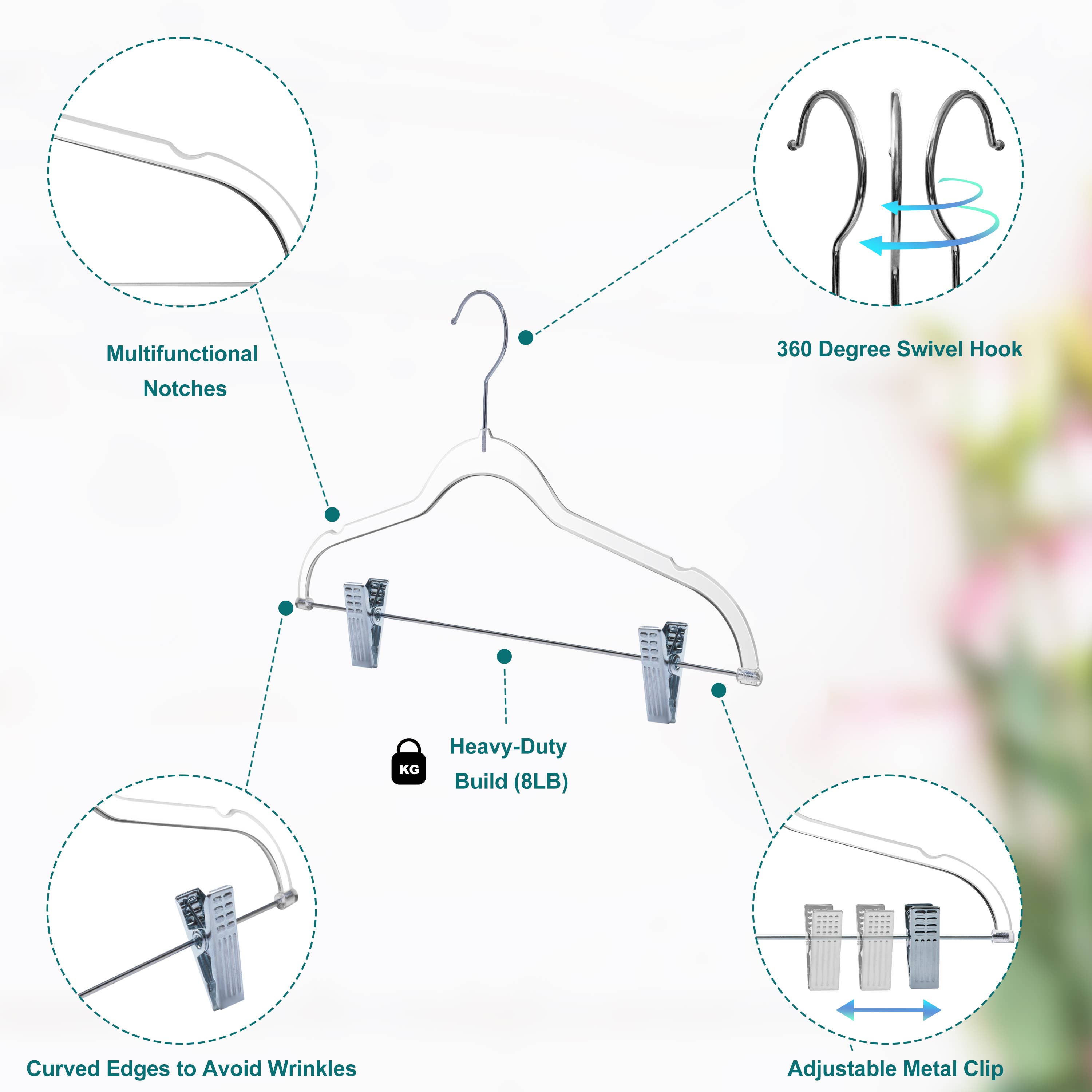 Multifunctional Notches

360 Degree Swivel Hook

KG

Heavy-Duty Build (8LB)

Curved Edges to Avoid Wrinkles

Adjustable Metal Clip