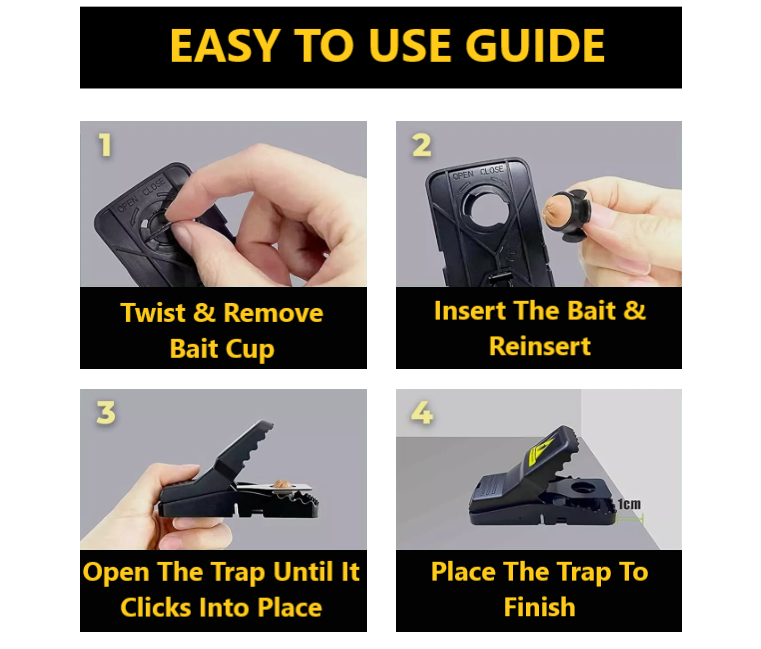 EASY TO USE GUIDE

1

OPEN CLOSE

Twist & Remove Bait Cup

2

OPEN CLOSE

Insert The Bait & Reinsert

3

Open The Trap Until It Clicks Into Place

4

1cm

Place The Trap To Finish