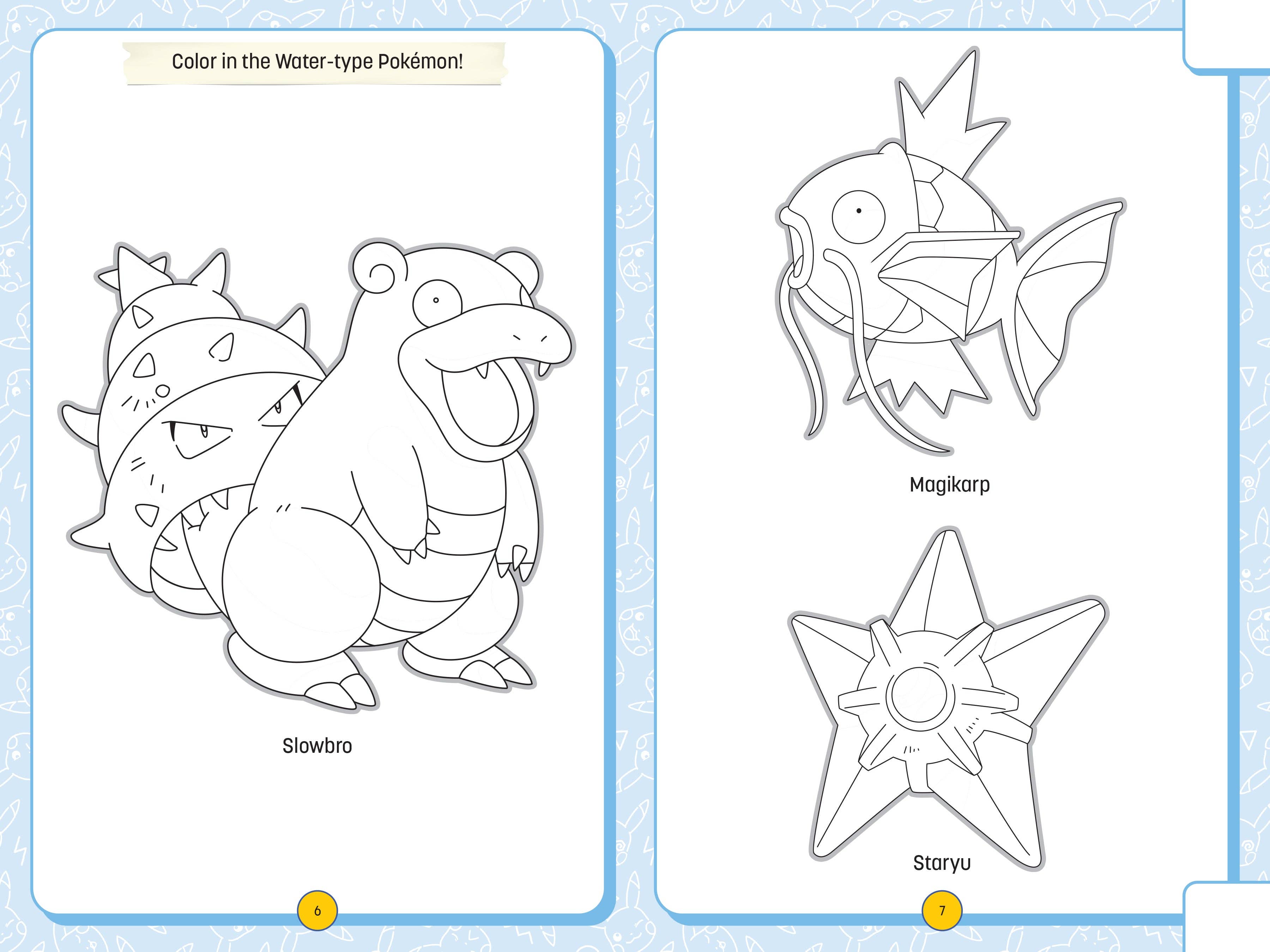 Color in the Water-type Pokémon!

Slowbro

6

Magikarp

Staryu

7