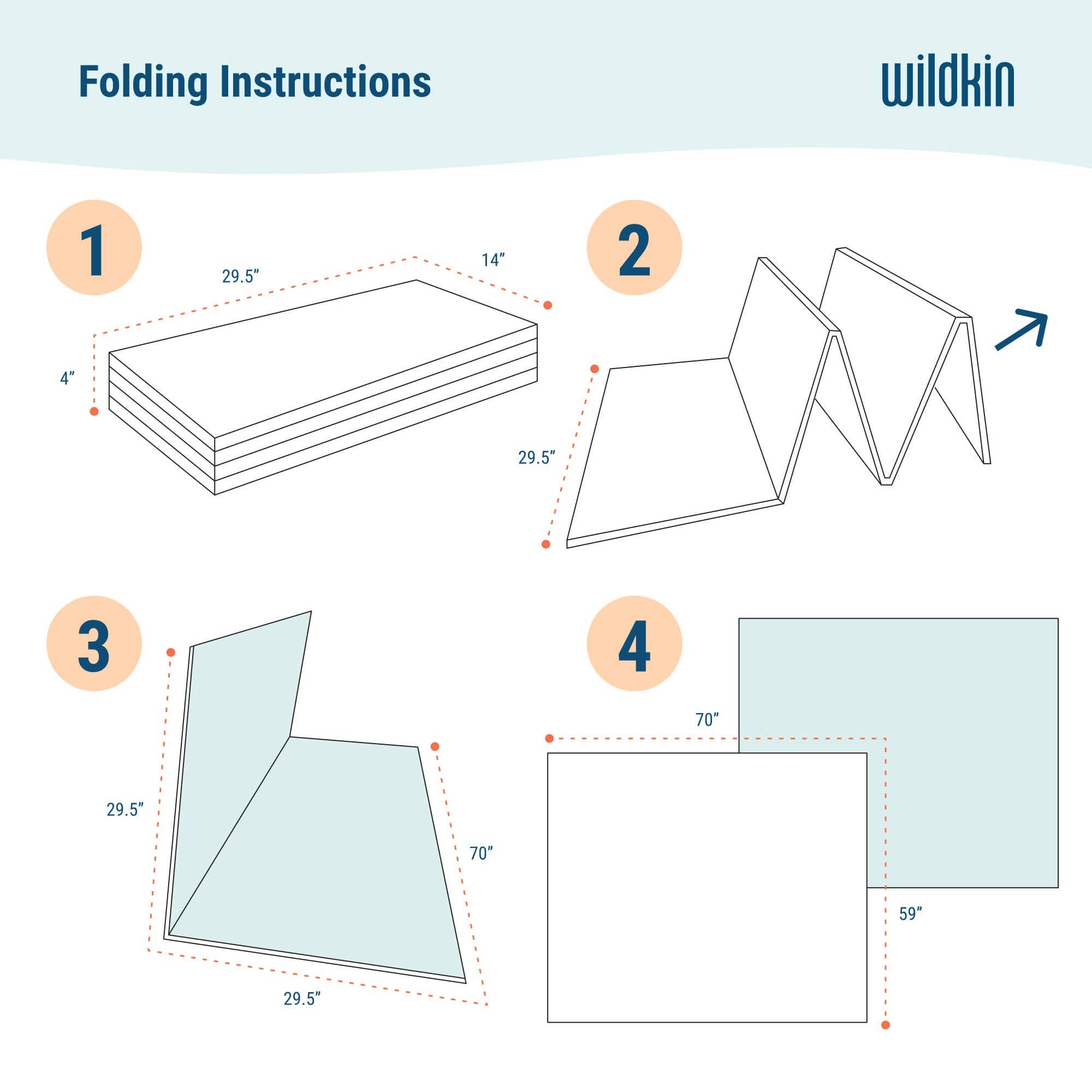 Folding Instructions

wildkin

1

29.5”

14”

4”

2

29.5”

3

29.5”

70”

29.5”

4

70”

59”