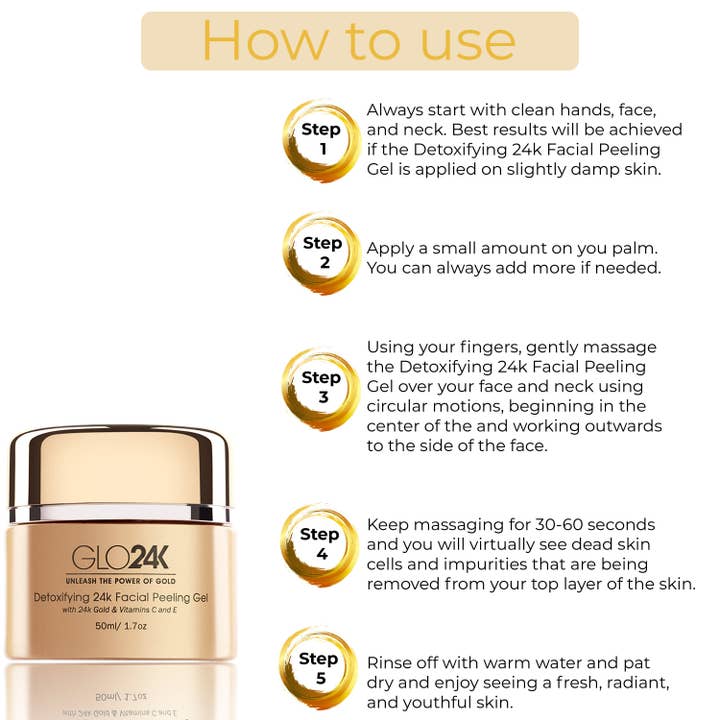 How to use

Step 1

Always start with clean hands, face, and neck. Best results will be achieved if the Detoxifying 24k Facial Peeling Gel is applied on slightly damp skin.

Step 2

Apply a small amount on you palm. You can always add more if needed.

Step 3

Using your fingers, gently massage the Detoxifying 24k Facial Peeling Gel over your face and neck using circular motions, beginning in the center of the and working outwards to the side of the face.

Step 4

Keep massaging for 30-60 seconds and you will virtually see dead skin cells and impurities that are being removed from your top layer of the skin.

Step 5

Rinse off with warm water and pat dry and enjoy seeing a fresh, radiant, and youthful skin.

GLO24K
UNLEASH THE POWER OF GOLD
Detoxifying 24k Facial Peeling Gel
with 24k Gold & Vitamins C and E
50ml/ 1.7oz