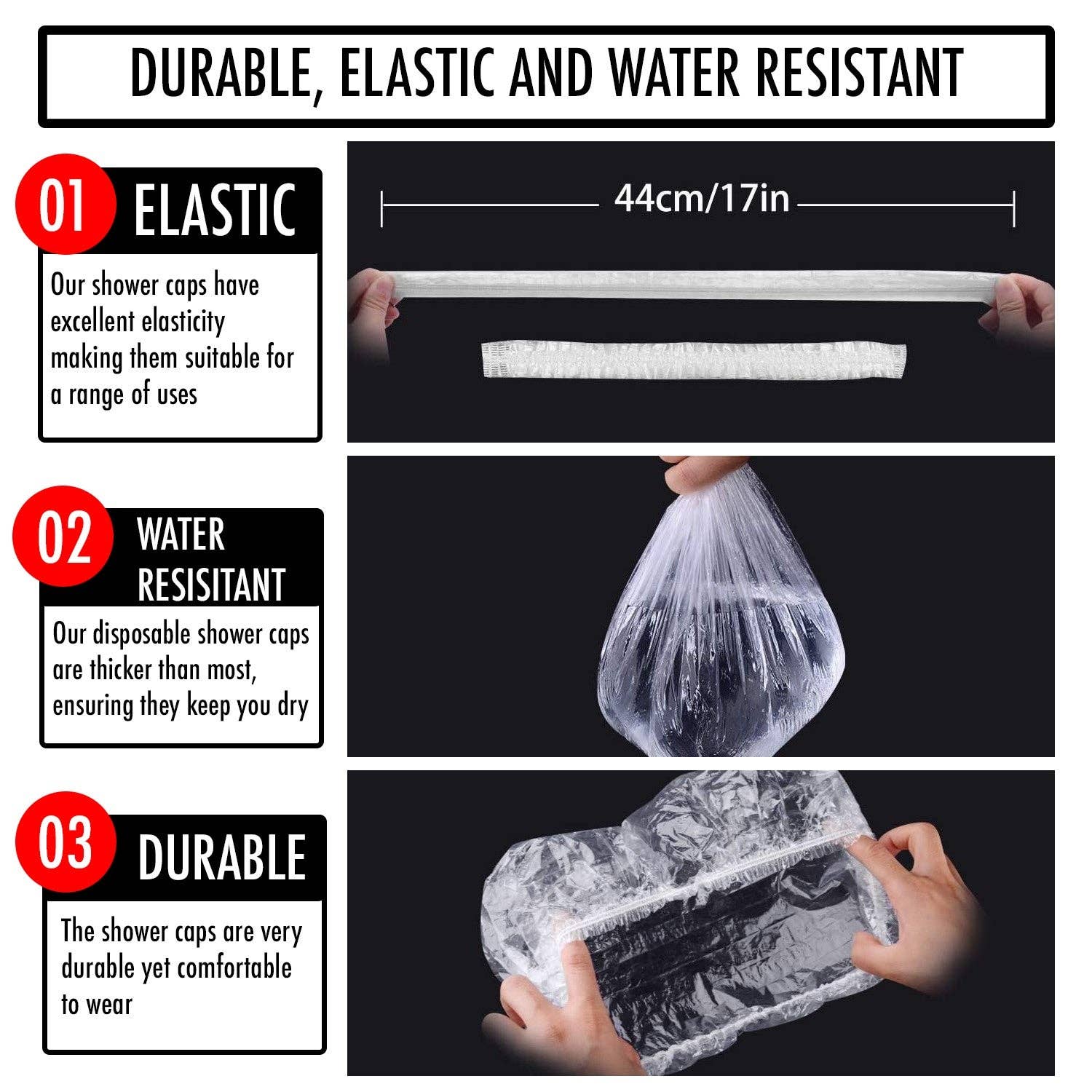 DURABLE, ELASTIC AND WATER RESISTANT

01 ELASTIC

Our shower caps have excellent elasticity making them suitable for a range of uses

44cm/17in

02 WATER RESISITANT

Our disposable shower caps are thicker than most, ensuring they keep you dry

03 DURABLE

The shower caps are very durable yet comfortable to wear