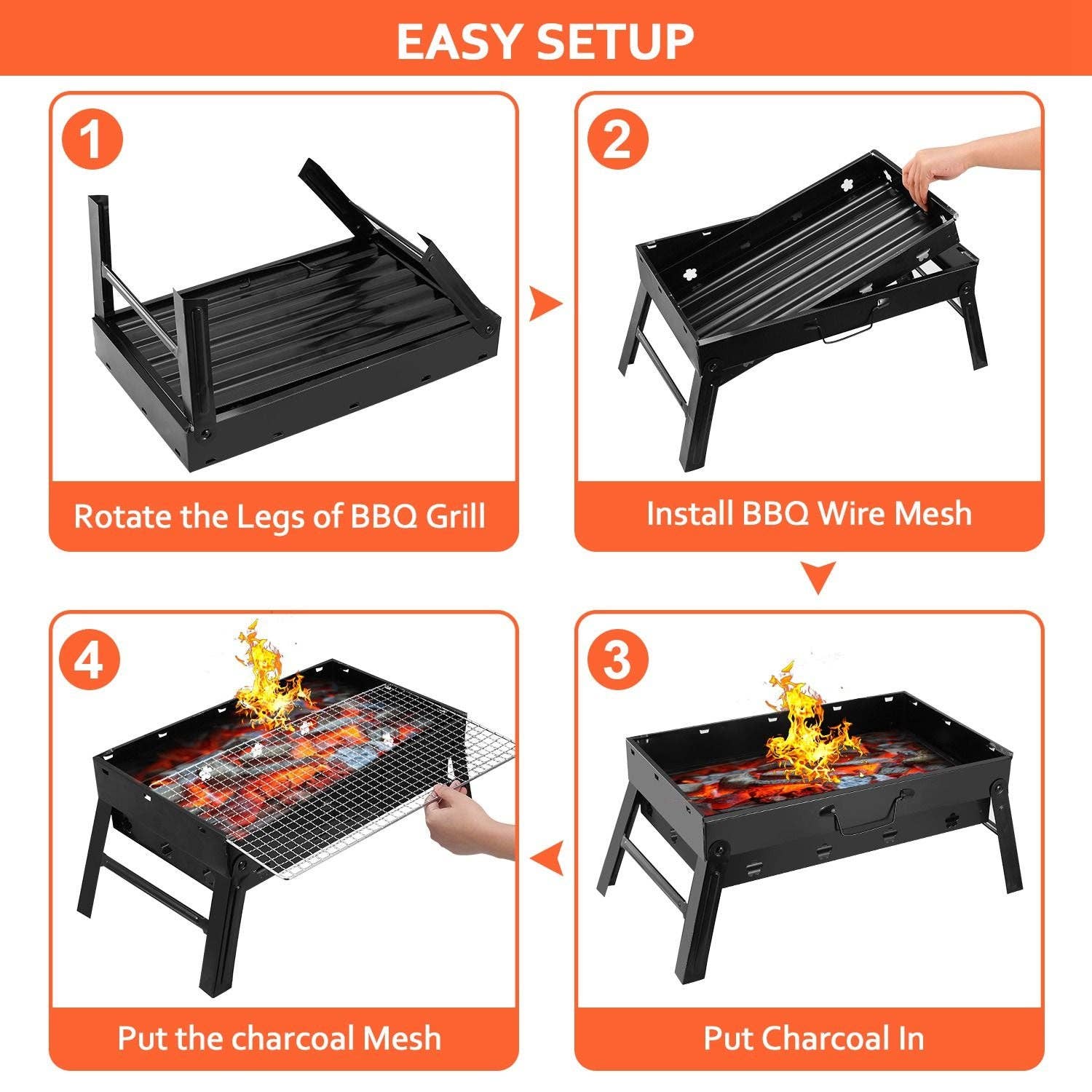 EASY SETUP

1

Rotate the Legs of BBQ Grill

2

Install BBQ Wire Mesh

3

Put Charcoal In

4

Put the charcoal Mesh