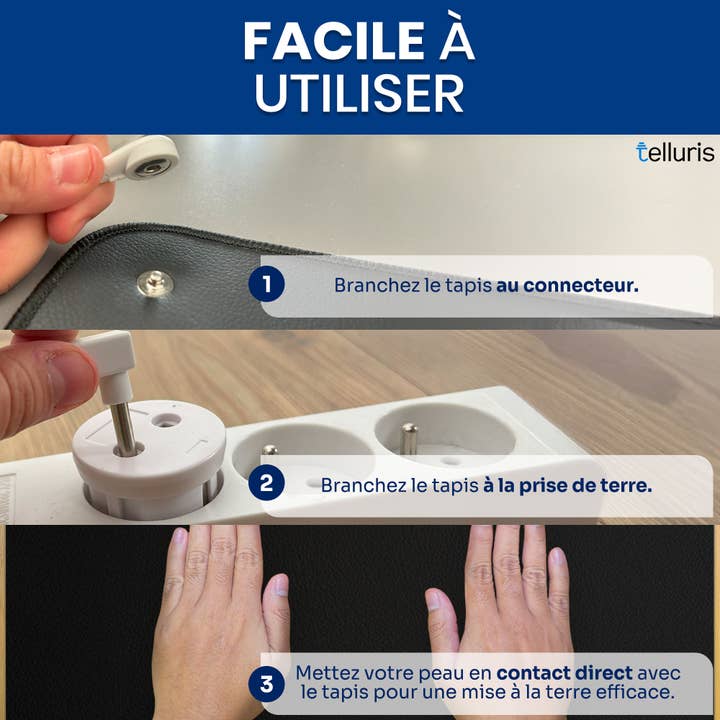 FACILE À UTILISER

telluris

1 Branchez le tapis au connecteur.

2 Branchez le tapis à la prise de terre.

3 Mettez votre peau en contact direct avec le tapis pour une mise à la terre efficace.