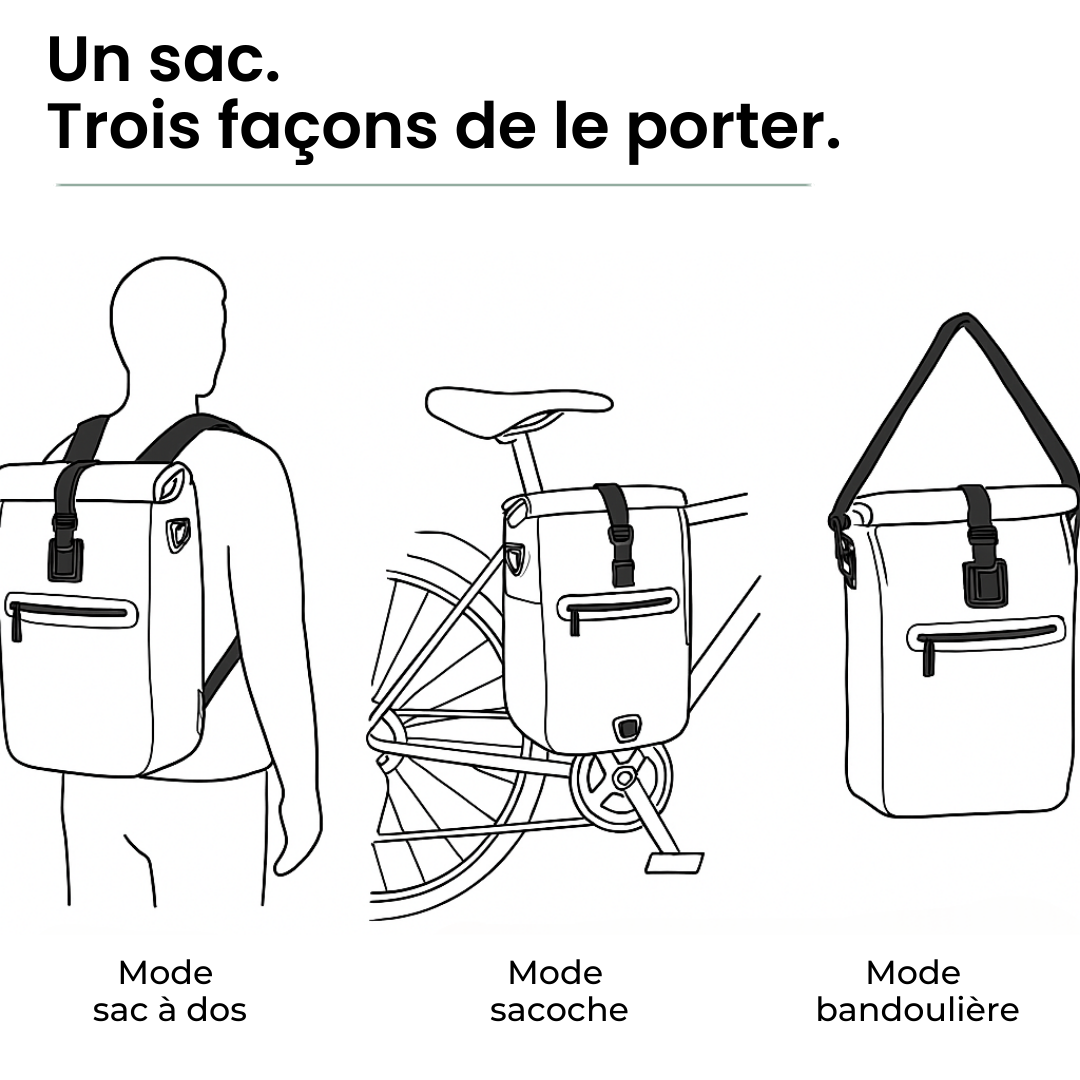 Un sac.
Trois façons de le porter.

Mode
sac à dos

Mode
sacoche

Mode
bandoulière