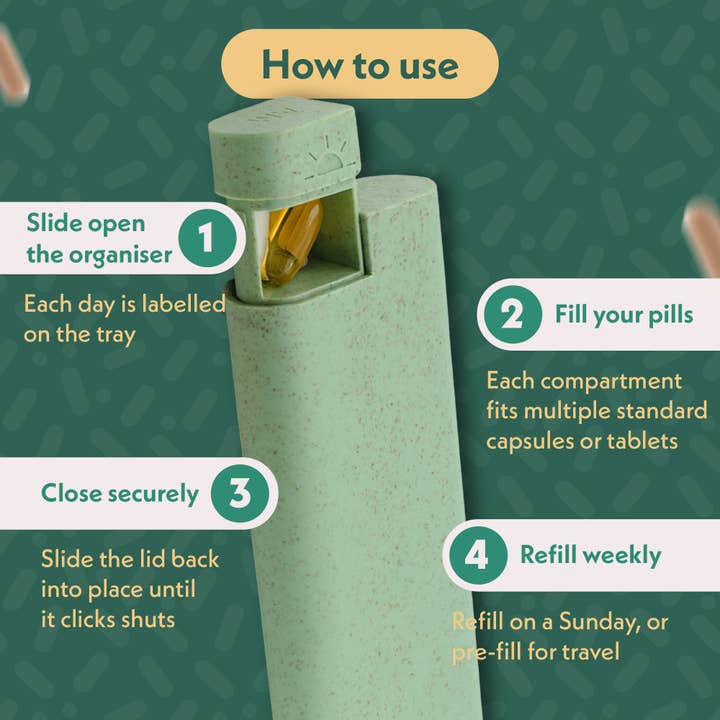 How to use

Slide open the organiser 1

Each day is labelled on the tray

2 Fill your pills

Each compartment fits multiple standard capsules or tablets

Close securely 3

Slide the lid back into place until it clicks shuts

4 Refill weekly

Refill on a Sunday, or pre-fill for travel