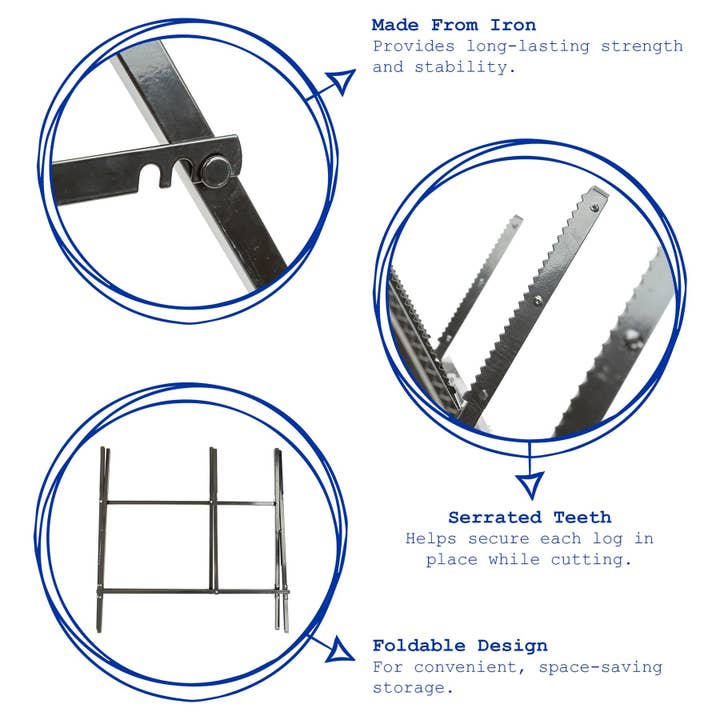 Made From Iron
Provides long-lasting strength and stability.

Serrated Teeth
Helps secure each log in place while cutting.

Foldable Design
For convenient, space-saving storage.