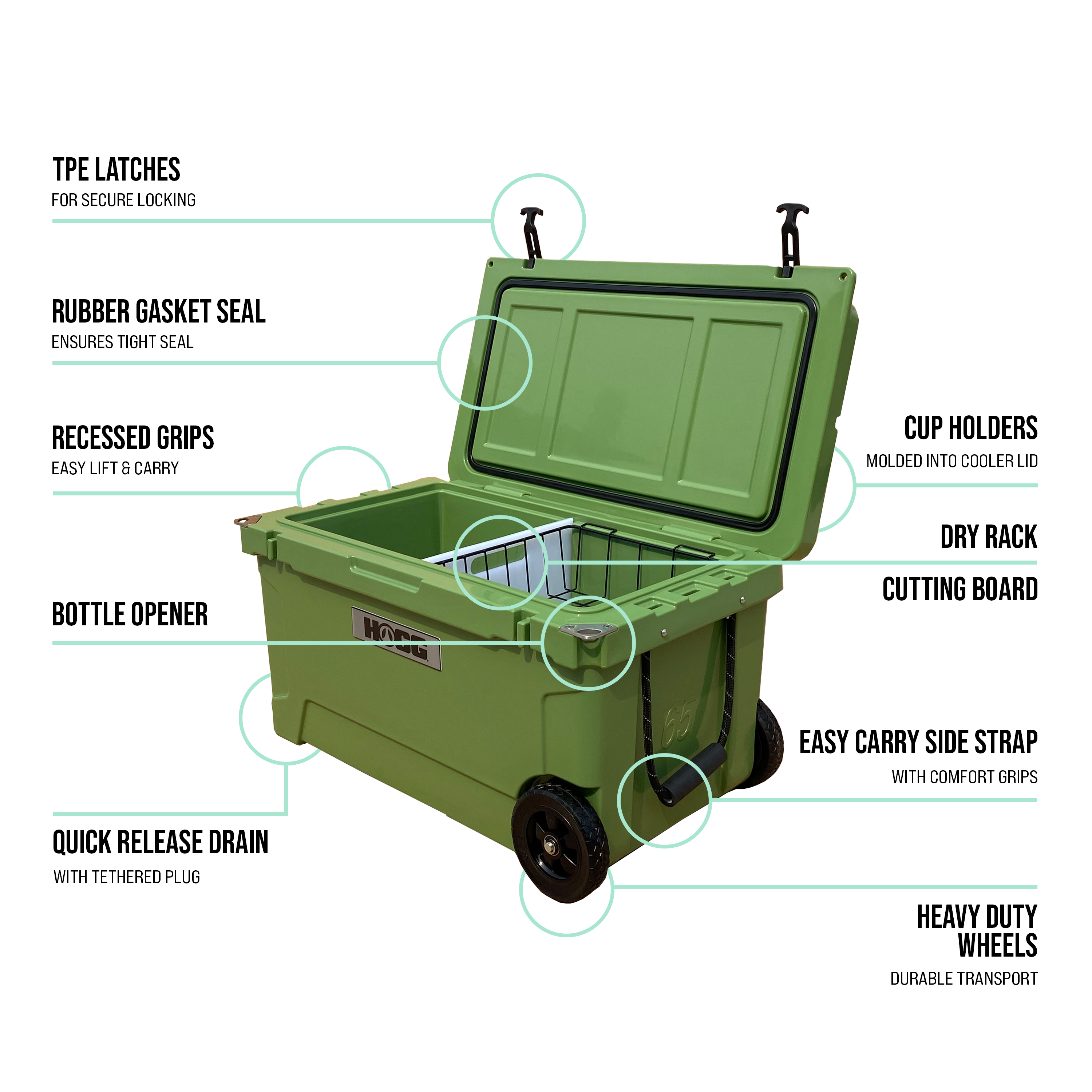 TPE LATCHES
FOR SECURE LOCKING

RUBBER GASKET SEAL
ENSURES TIGHT SEAL

RECESSED GRIPS
EASY LIFT & CARRY

BOTTLE OPENER

QUICK RELEASE DRAIN
WITH TETHERED PLUG

CUP HOLDERS
MOLDED INTO COOLER LID

DRY RACK

CUTTING BOARD

EASY CARRY SIDE STRAP
WITH COMFORT GRIPS

HEAVY DUTY WHEELS
DURABLE TRANSPORT

HOGG

65