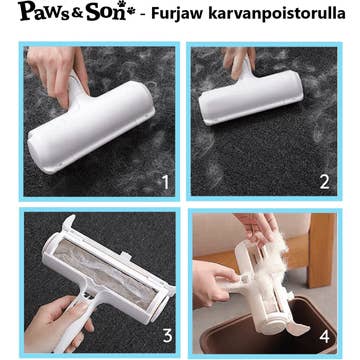 Paws & Son - Furjaw karvanpoistorulla

1

2

3

4